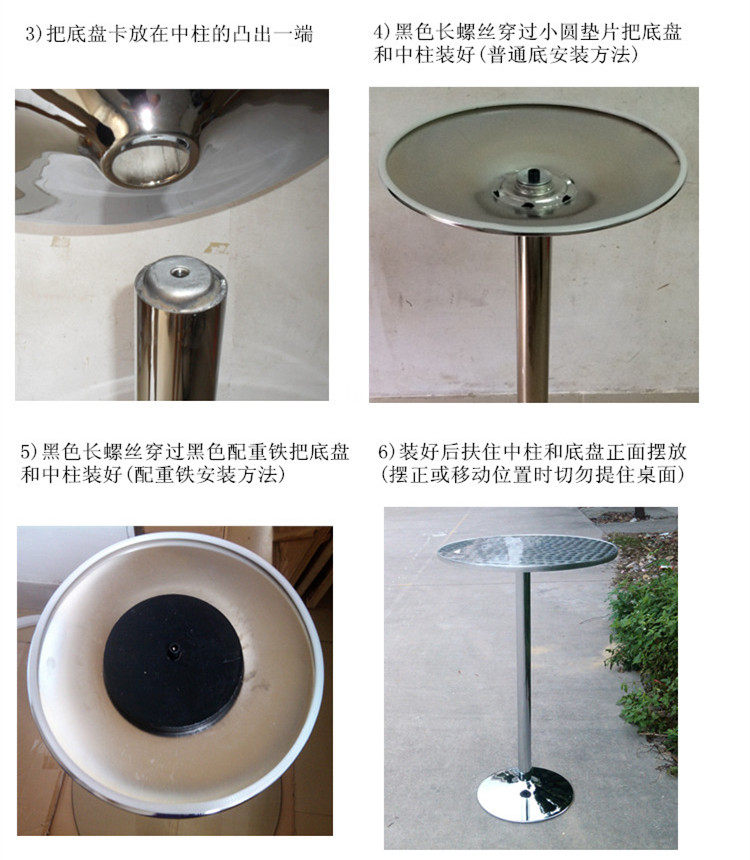 3)把底盘卡放在中柱的凸出一端

4)黑色长螺丝穿过小圆垫片把底盘和中柱装好(普通底安装方法)

5)黑色长螺丝穿过黑色配重铁把底盘和中柱装好(配重铁安装方法)

6)装好后扶住中柱和底盘正面摆放(摆正或移动位置时切勿提住桌面)