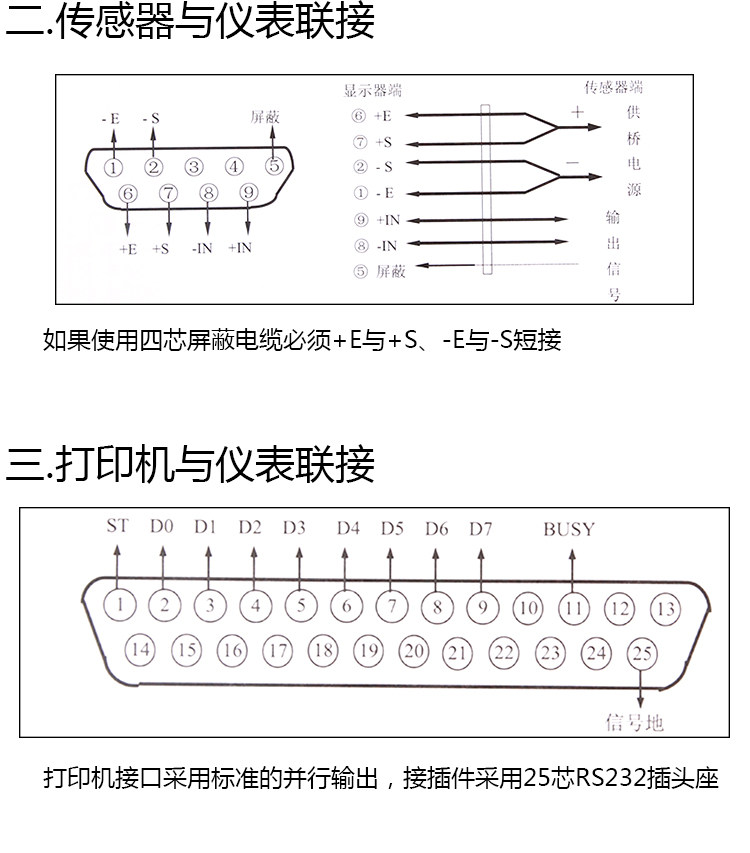 二.传感器与仪表联接

-E -S 屏蔽

① ② ③ ④ ⑤
⑥ ⑦ ⑧ ⑨

+E +S -IN +IN

显示器端

⑥ +E
⑦ +S
② -S
① -E
⑨ +IN
⑧ -IN
⑤ 屏蔽

传感器端

+
−

供桥电源

输出信号

如果使用四芯屏蔽电缆必须+E与+S、-E与-S短接

三.打印机与仪表联接

ST D0 D1 D2 D3 D4 D5 D6 D7 BUSY

1 2 3 4 5 6 7 8 9 10 11 12 13
14 15 16 17 18 19 20 21 22 23 24 25

信号地

打印机接口采用标准的并行输出，接插件采用25芯RS232插头座