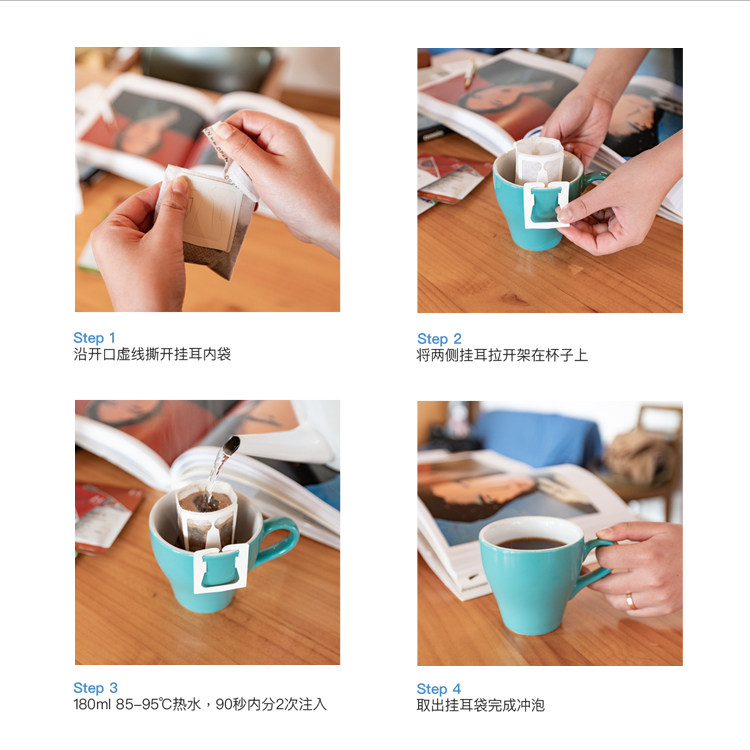 Step 1
沿开口虚线撕开挂耳内袋

Step 2
将两侧挂耳拉开架在杯子上

Step 3
180ml 85-95℃热水，90秒内分2次注入

Step 4
取出挂耳袋完成冲泡