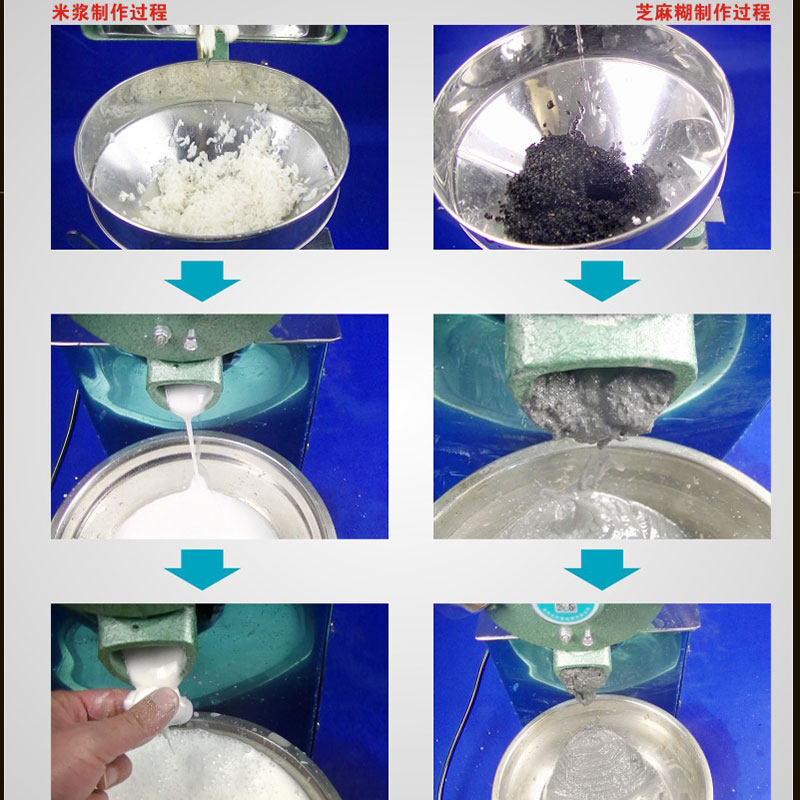 米浆制作过程

芝麻糊制作过程