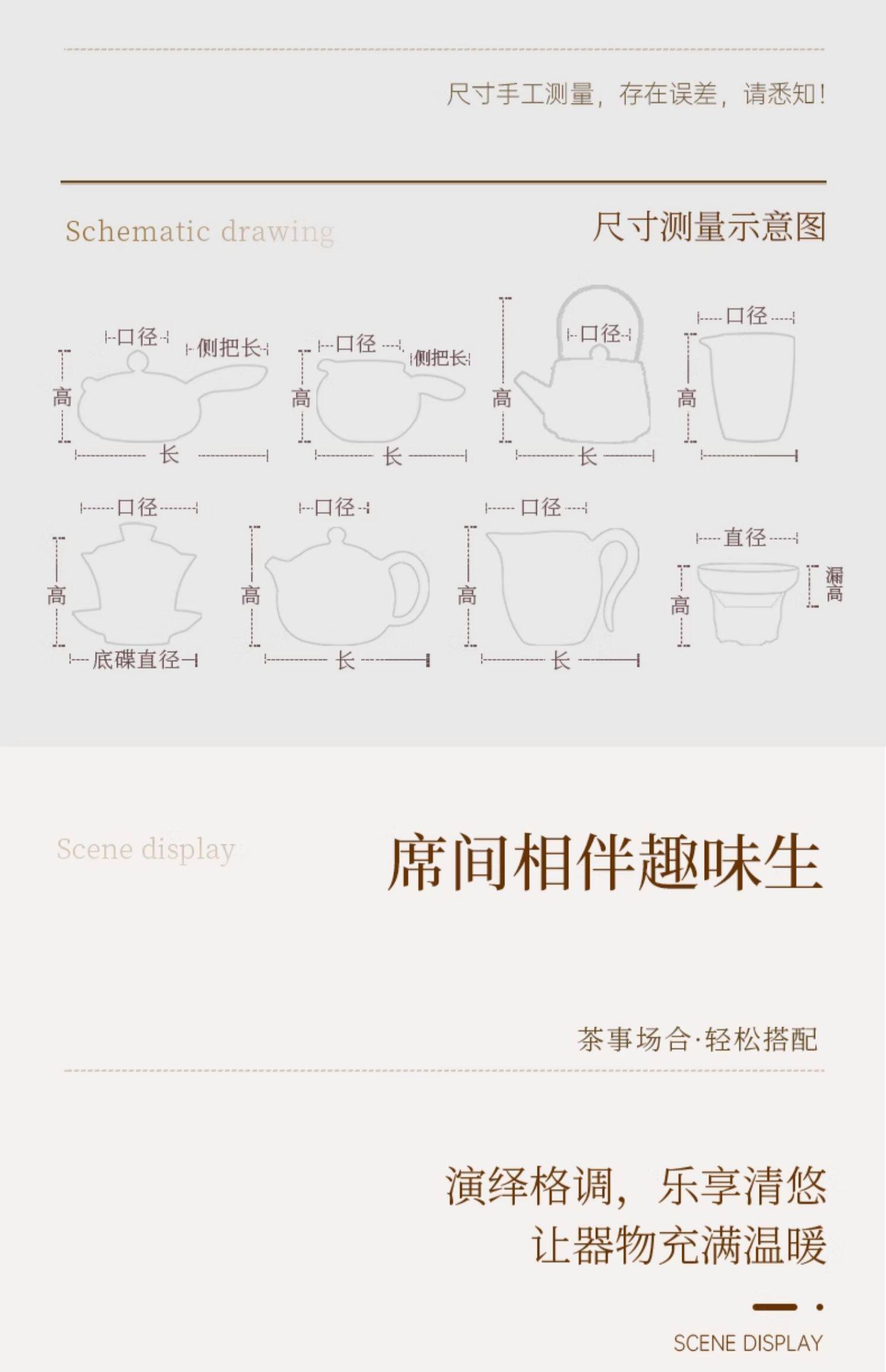 尺寸手工测量，存在误差，请悉知！

Schematic drawing

尺寸测量示意图

口径
侧把长
高
长

口径
侧把长
高
长

口径
高
长

口径
高

口径
高
底碟直径

口径
高
长

口径
高
长

直径
高
漏高

Scene display

席间相伴趣味生

茶事场合·轻松搭配

演绎格调，乐享清悠
让器物充满温暖

SCENE DISPLAY