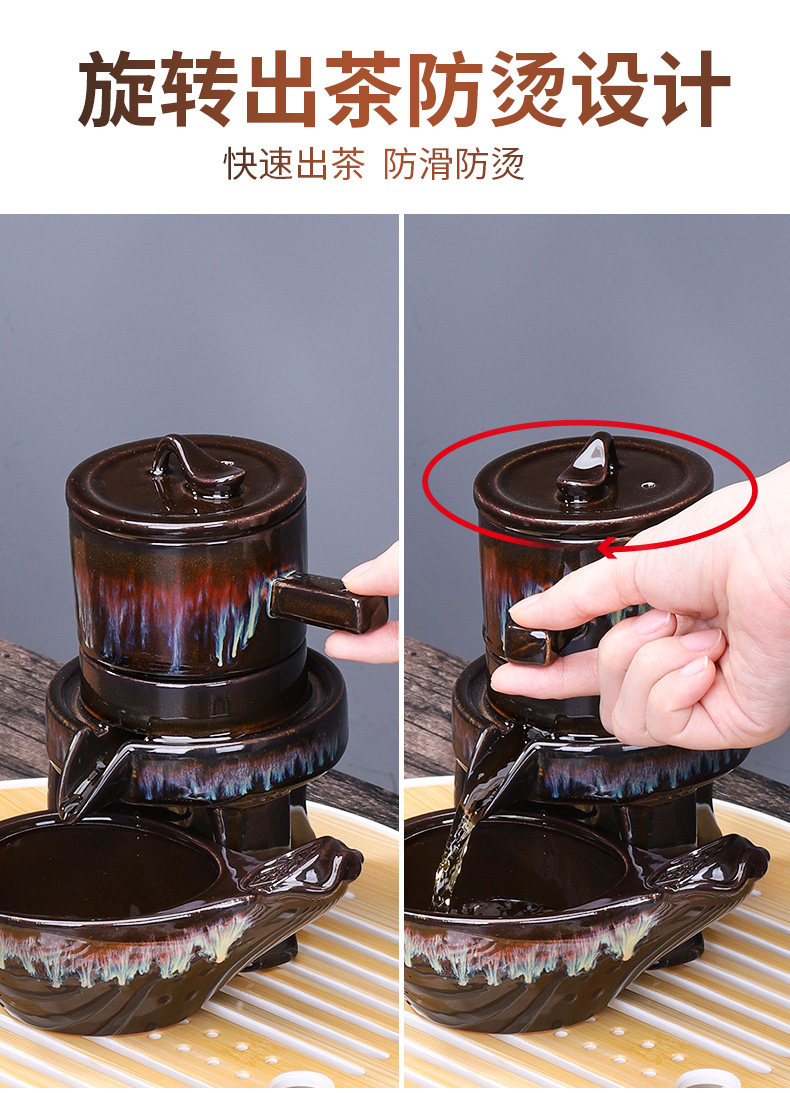 旋转出茶防烫设计

快速出茶 防滑防烫