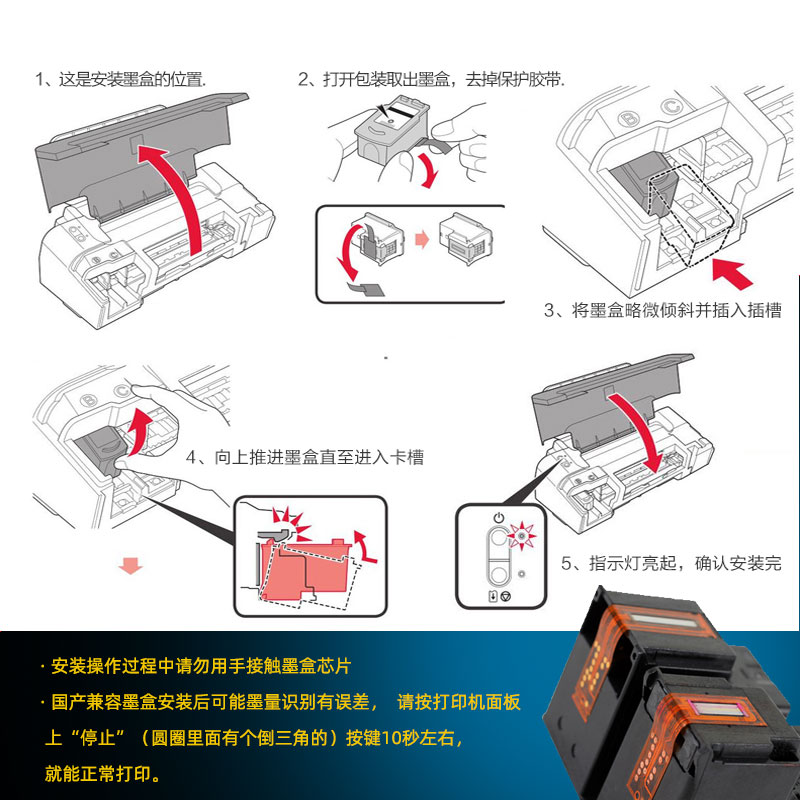 1、这是安装墨盒的位置.

2、打开包装取出墨盒，去掉保护胶带.

B C

3、将墨盒略微倾斜并插入插槽

B C

4、向上推进墨盒直至进入卡槽

5、指示灯亮起，确认安装完

· 安装操作过程中请勿用手接触墨盒芯片

· 国产兼容墨盒安装后可能墨量识别有误差， 请按打印机面板上“停止”（圆圈里面有个倒三角的）按键10秒左右，就能正常打印。