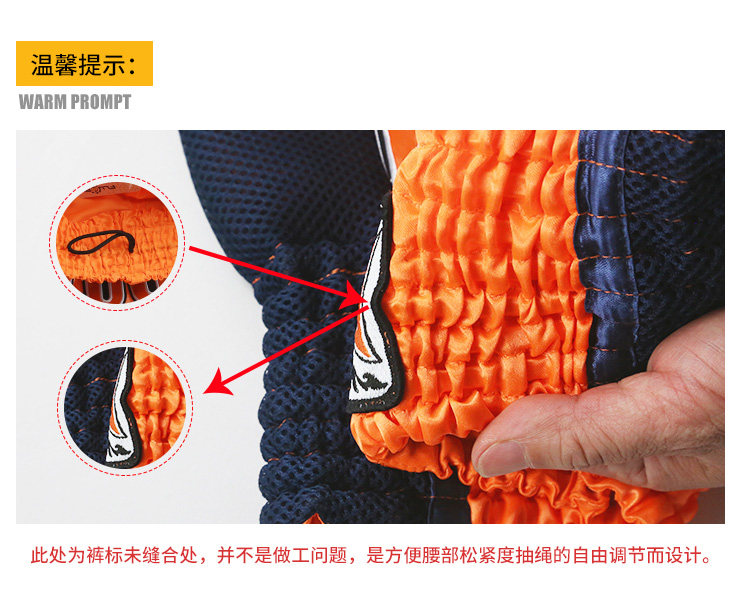 温馨提示：

WARM PROMPT

此处为裤标未缝合处，并不是做工问题，是方便腰部松紧度抽绳的自由调节而设计。