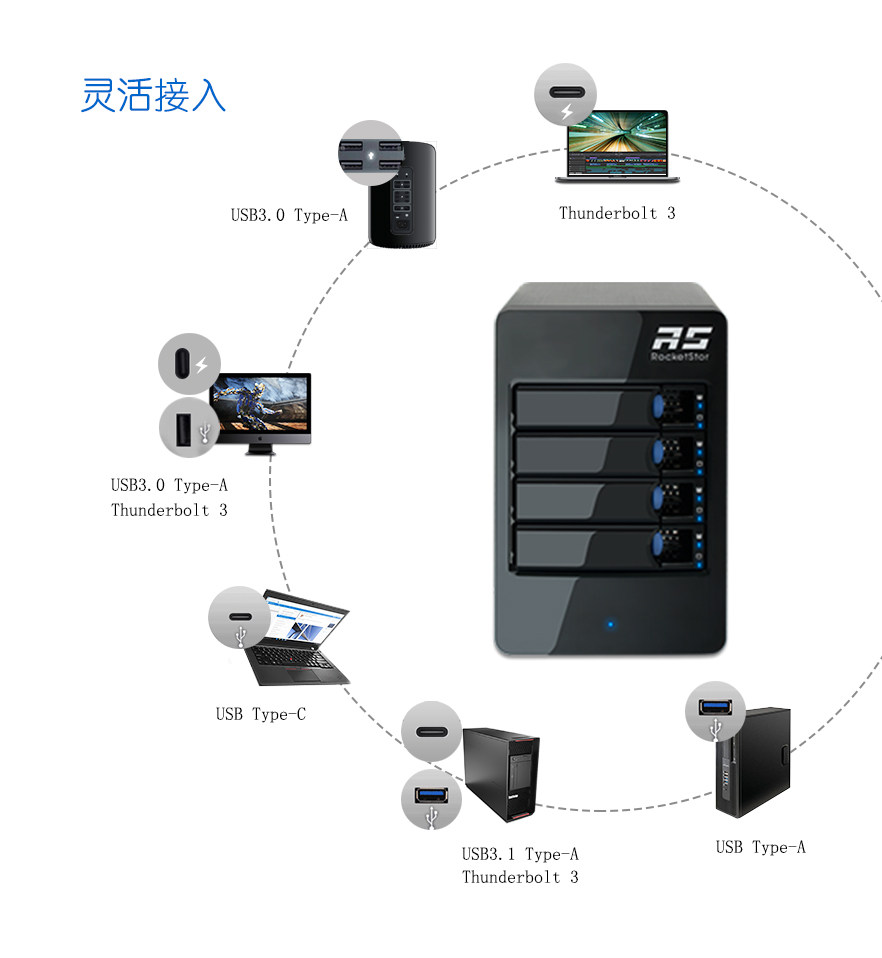 灵活接入

USB3.0 Type-A

Thunderbolt 3

RS
RocketStor

USB3.0 Type-A
Thunderbolt 3

USB Type-C

USB3.1 Type-A
Thunderbolt 3

USB Type-A