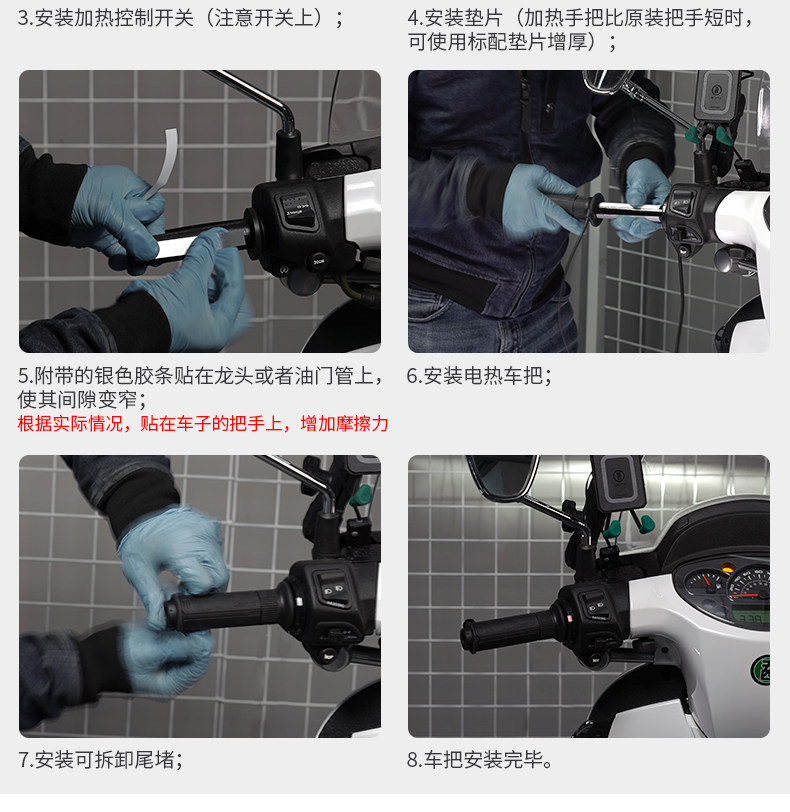 3.安装加热控制开关（注意开关上）；

4.安装垫片（加热手把比原装把手短时，可使用标配垫片增厚）；

5.附带的银色胶条贴在龙头或者油门管上，使其间隙变窄；
根据实际情况，贴在车子的把手上，增加摩擦力

6.安装电热车把；

7.安装可拆卸尾堵；

8.车把安装完毕。