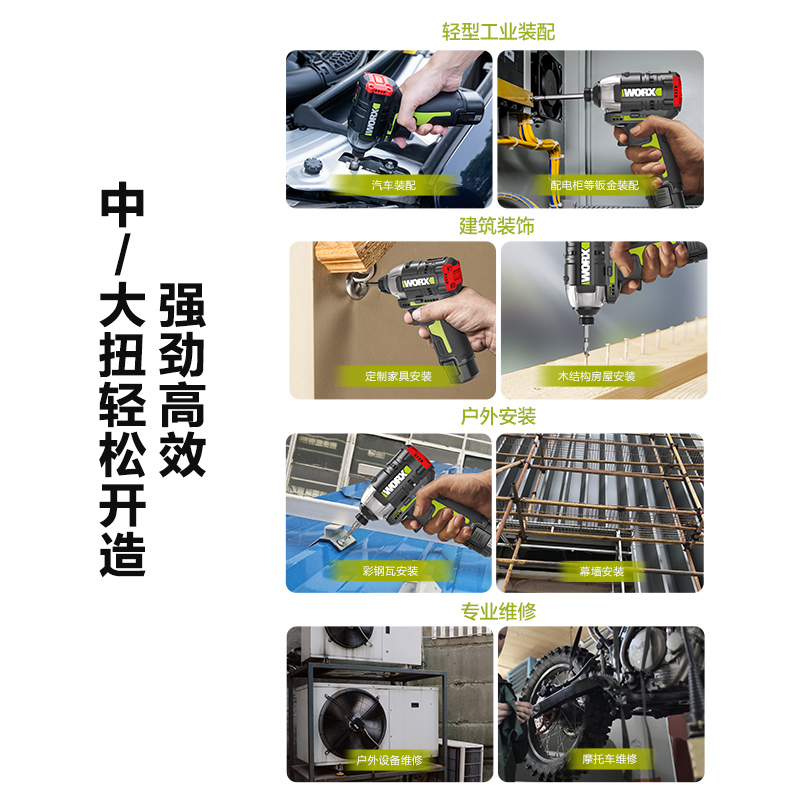 中/大扭轻松开造

强劲高效

轻型工业装配

WORX

汽车装配

WORX

配电柜等钣金装配

建筑装饰

WORX

定制家具安装

WORX

木结构房屋安装

户外安装

WORX

彩钢瓦安装

幕墙安装

专业维修

户外设备维修

摩托车维修