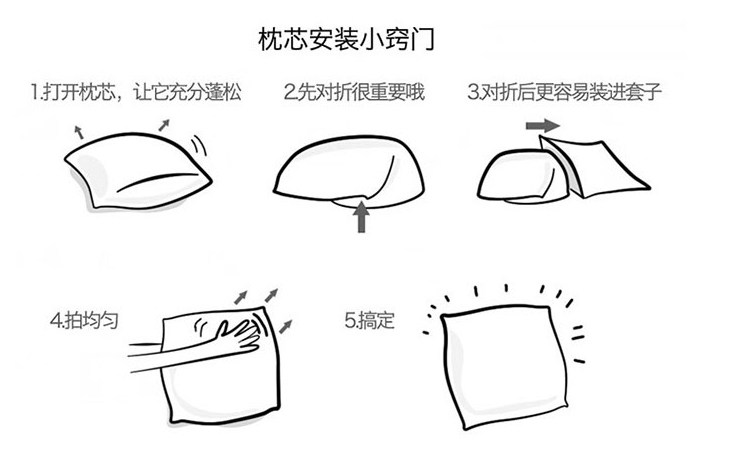 枕芯安装小窍门

1.打开枕芯，让它充分蓬松

2.先对折很重要哦

3.对折后更容易装进套子

4.拍均匀

5.搞定