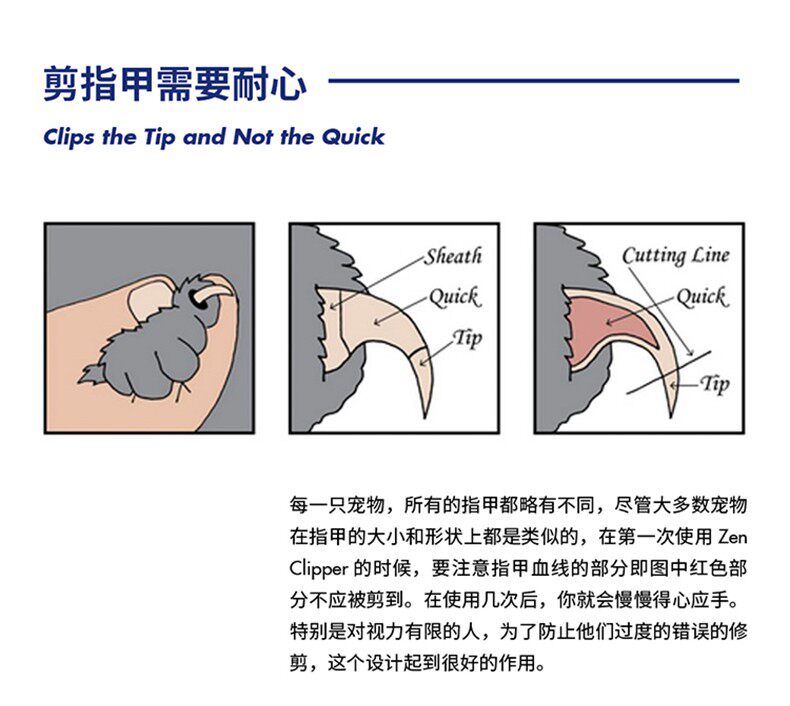 剪指甲需要耐心

Clips the Tip and Not the Quick

Sheath
Quick
Tip

Cutting Line
Quick
Tip

每一只宠物，所有的指甲都略有不同，尽管大多数宠物在指甲的大小和形状上都是类似的，在第一次使用 Zen Clipper 的时候，要注意指甲血线的部分即图中红色部分不应被剪到。在使用几次后，你就会慢慢得心应手。特别是对视力有限的人，为了防止他们过度的错误的修剪，这个设计起到很好的作用。