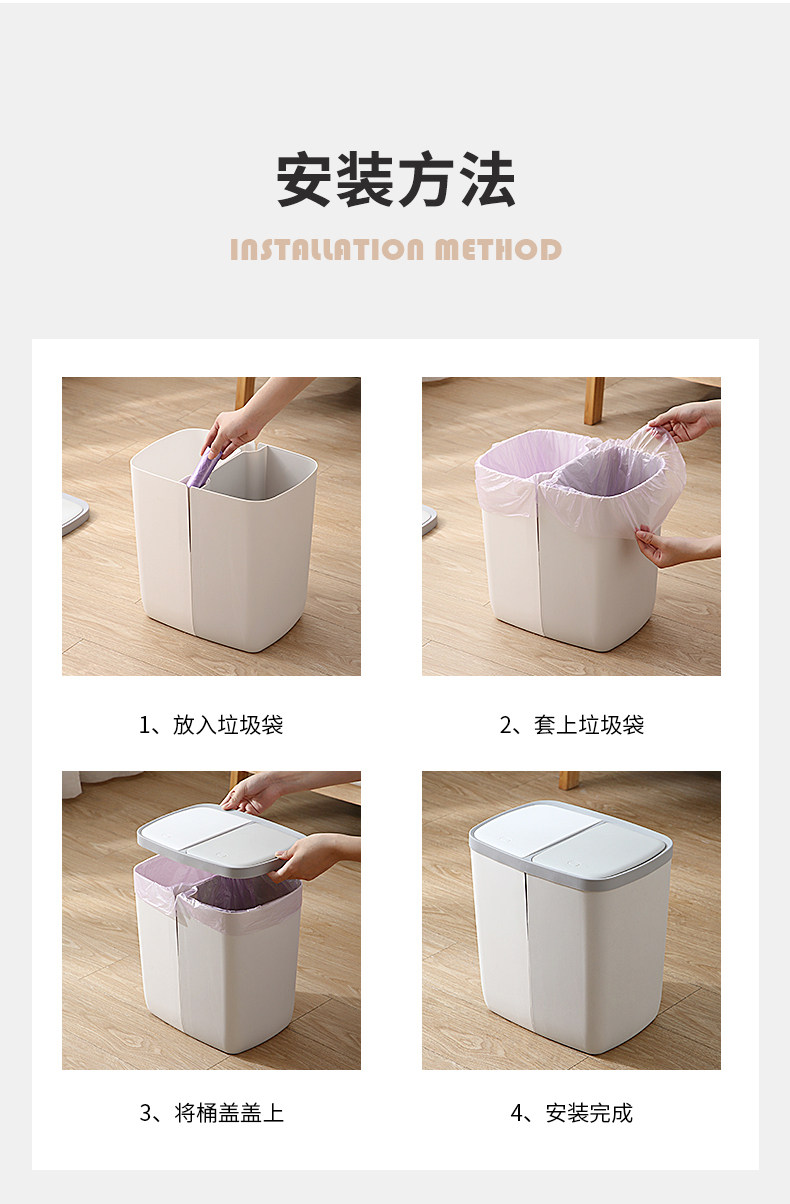 安装方法

INSTALLATION METHOD

1、放入垃圾袋

2、套上垃圾袋

3、将桶盖盖上

4、安装完成