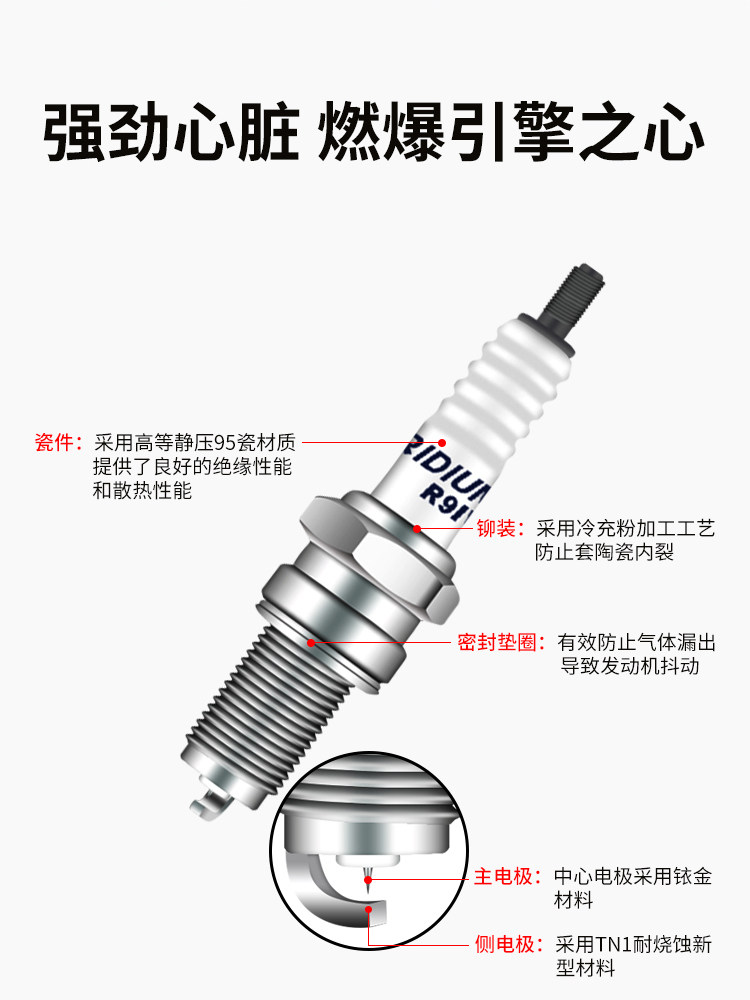 强劲心脏 燃爆引擎之心

瓷件：采用高等静压95瓷材质提供了良好的绝缘性能和散热性能

RIDIUM
R9I

铆装：采用冷充粉加工工艺防止套陶瓷内裂

密封垫圈：有效防止气体漏出导致发动机抖动

主电极：中心电极采用铱金材料

侧电极：采用TN1耐烧蚀新型材料