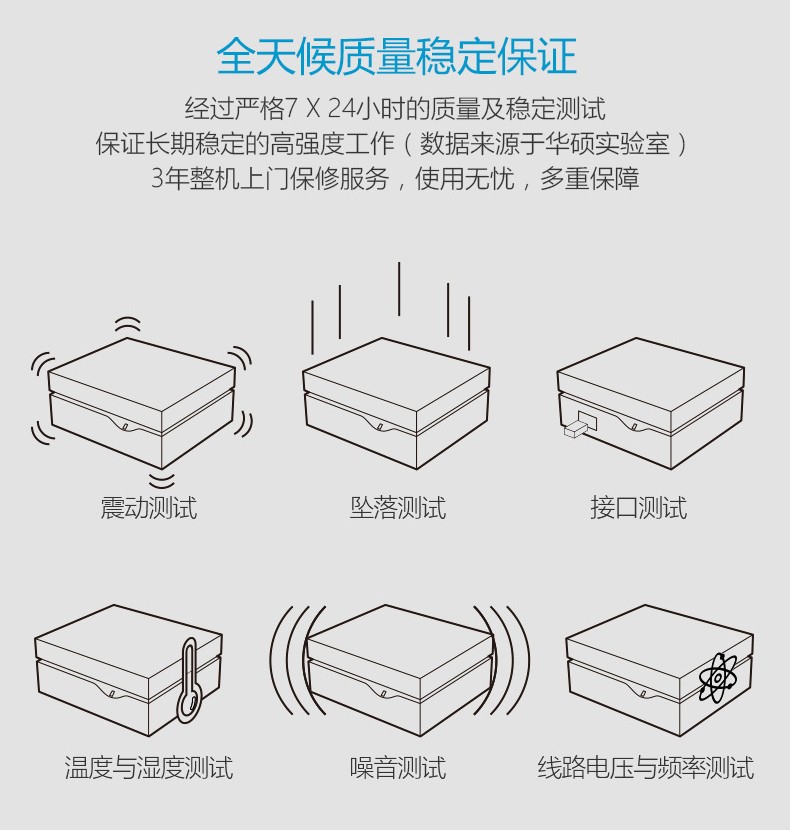 全天候质量稳定保证

经过严格7 X 24小时的质量及稳定测试
保证长期稳定的高强度工作（数据来源于华硕实验室）
3年整机上门保修服务，使用无忧，多重保障

震动测试

坠落测试

接口测试

温度与湿度测试

噪音测试

线路电压与频率测试