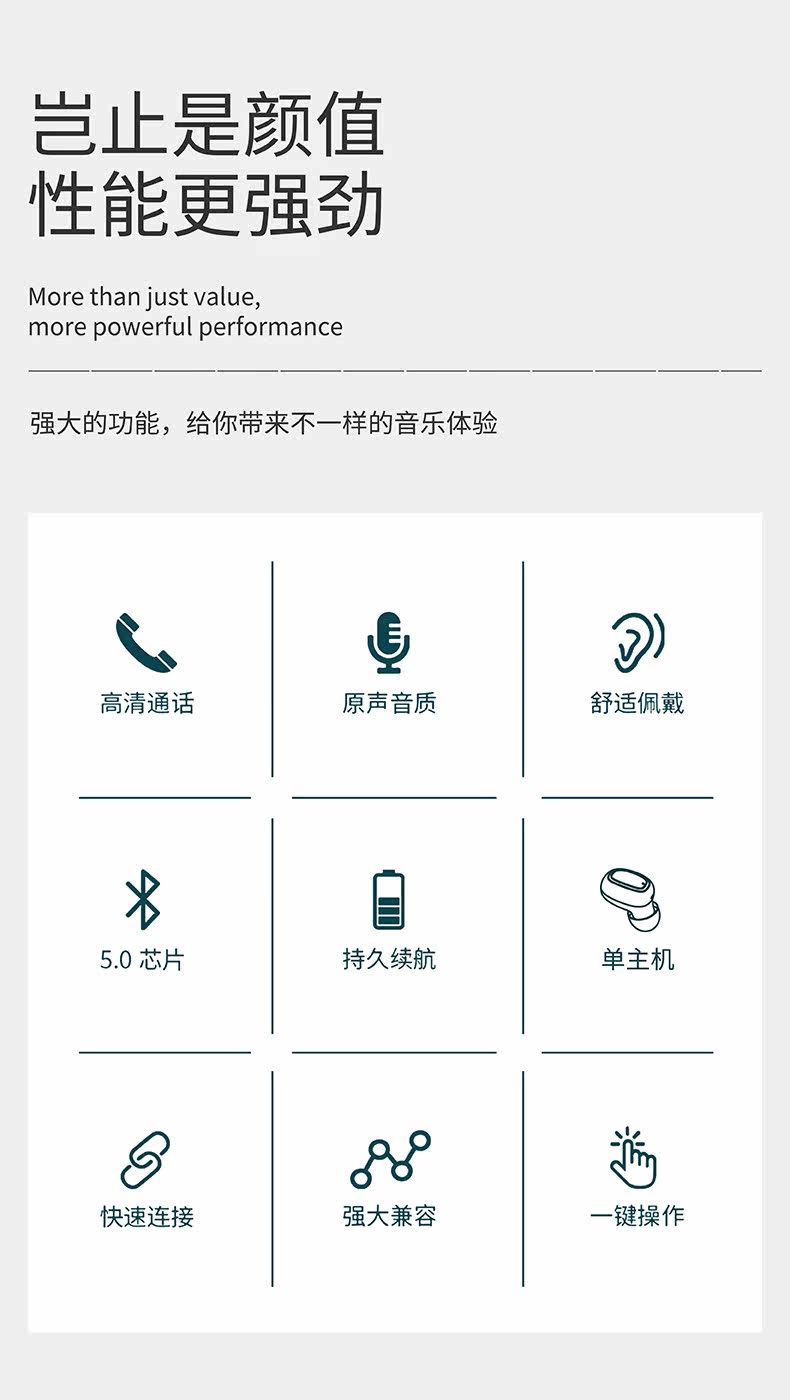 岂止是颜值
性能更强劲

More than just value,
more powerful performance

强大的功能，给你带来不一样的音乐体验

高清通话

原声音质

舒适佩戴

5.0芯片

持久续航

单主机

快速连接

强大兼容

一键操作