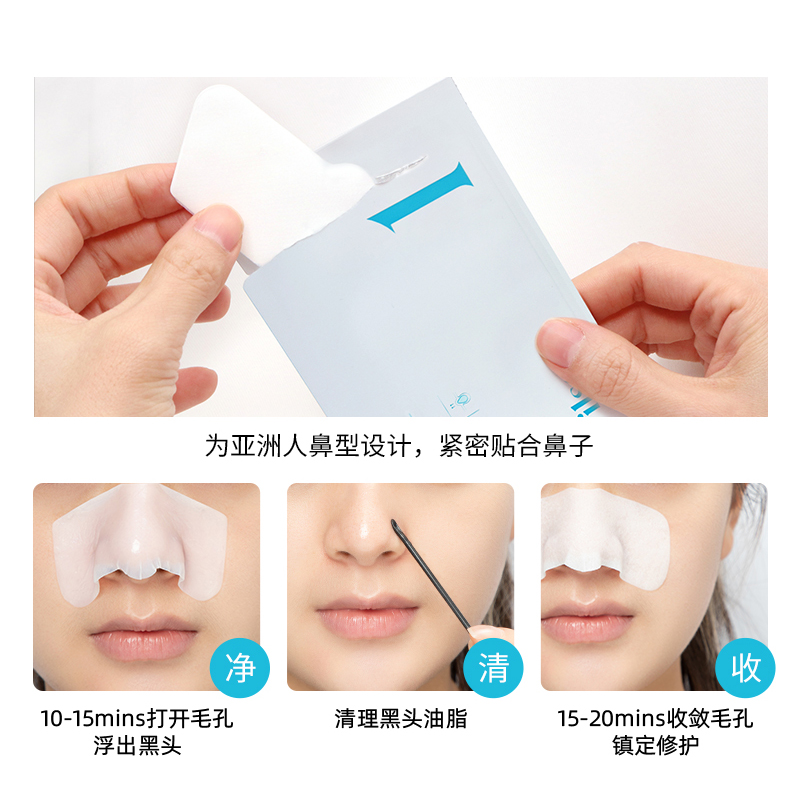 1

为亚洲人鼻型设计，紧密贴合鼻子

净

10-15mins打开毛孔
浮出黑头

清

清理黑头油脂

收

15-20mins收敛毛孔
镇定修护