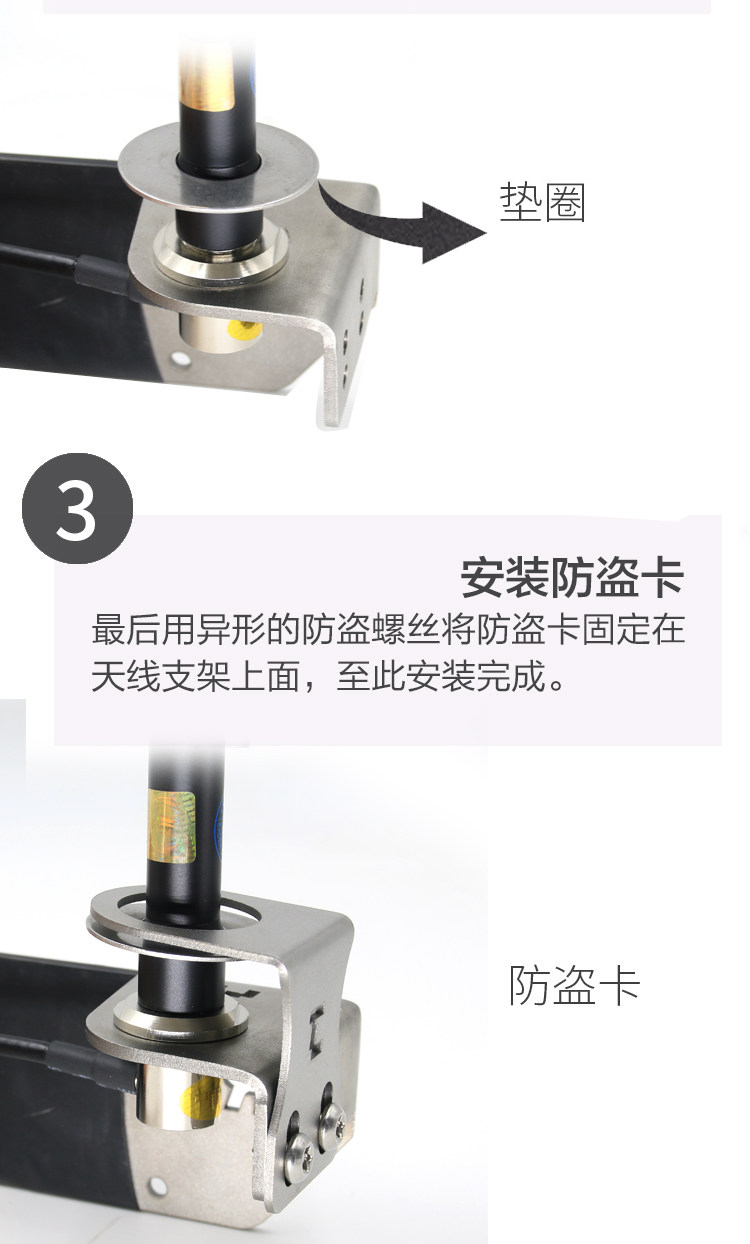 垫圈

3

安装防盗卡

最后用异形的防盗螺丝将防盗卡固定在天线支架上面，至此安装完成。

防盗卡