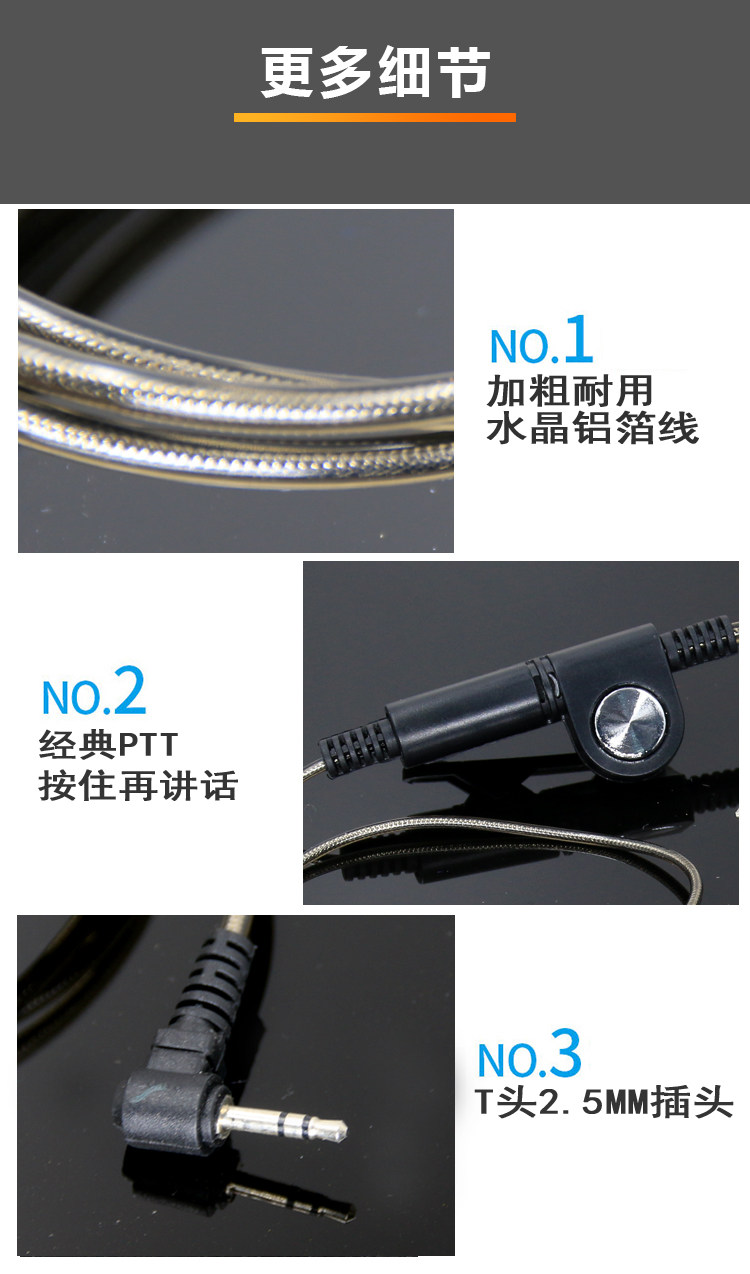 更多细节

NO.1
加粗耐用
水晶铝箔线

NO.2
经典PTT
按住再讲话

NO.3
T头2.5MM插头