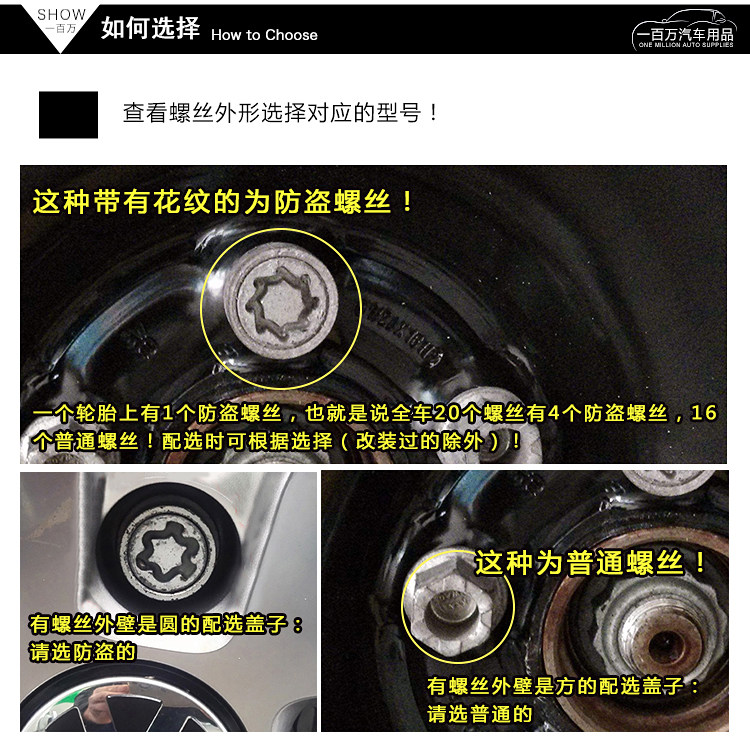 SHOW
一百万

如何选择 How to Choose

一百万汽车用品
ONE MILLION AUTO SUPPLIES

查看螺丝外形选择对应的型号！

这种带有花纹的为防盗螺丝！

一个轮胎上有1个防盗螺丝，也就是说全车20个螺丝有4个防盗螺丝，16个普通螺丝！配选时可根据选择（改装过的除外）！

有螺丝外壁是圆的配选盖子：
请选防盗的

这种为普通螺丝！

有螺丝外壁是方的配选盖子：
请选普通的