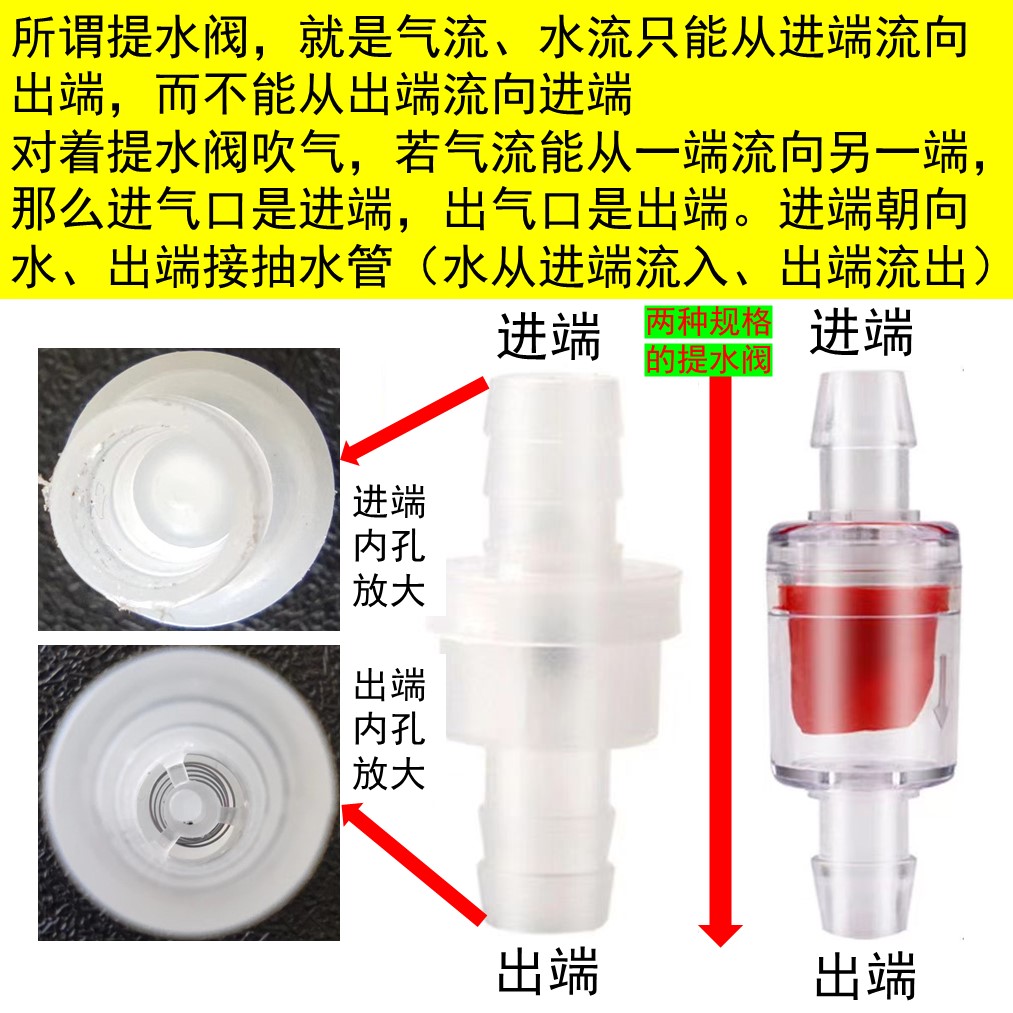 所谓提水阀，就是气流、水流只能从进端流向出端，而不能从出端流向进端
对着提水阀吹气，若气流能从一端流向另一端，那么进气口是进端，出气口是出端。进端朝向水、出端接抽水管（水从进端流入、出端流出）

进端

两种规格的提水阀

进端

进端内孔放大

出端内孔放大

出端

出端