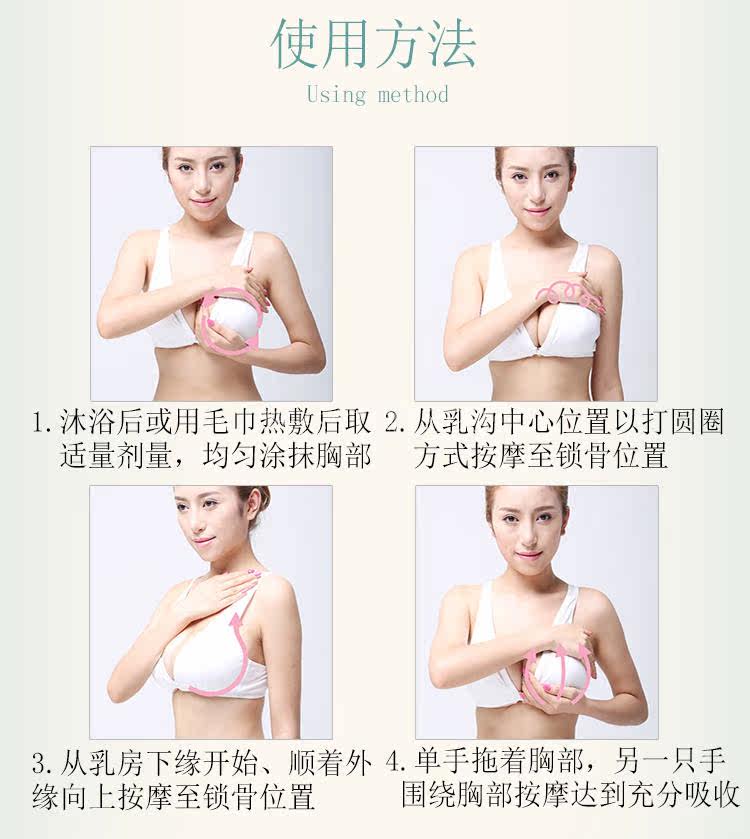 使用方法
Using method

1.沐浴后或用毛巾热敷后取适量剂量，均匀涂抹胸部

2.从乳沟中心位置以打圆圈方式按摩至锁骨位置

3.从乳房下缘开始、顺着外缘向上按摩至锁骨位置

4.单手拖着胸部，另一只手围绕胸部按摩达到充分吸收