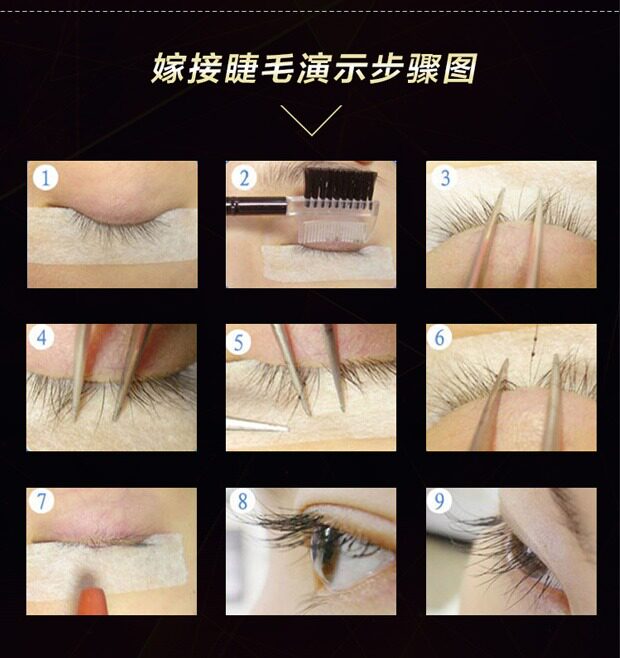 嫁接睫毛演示步骤图

1

2

3

4

5

6

7

8

9