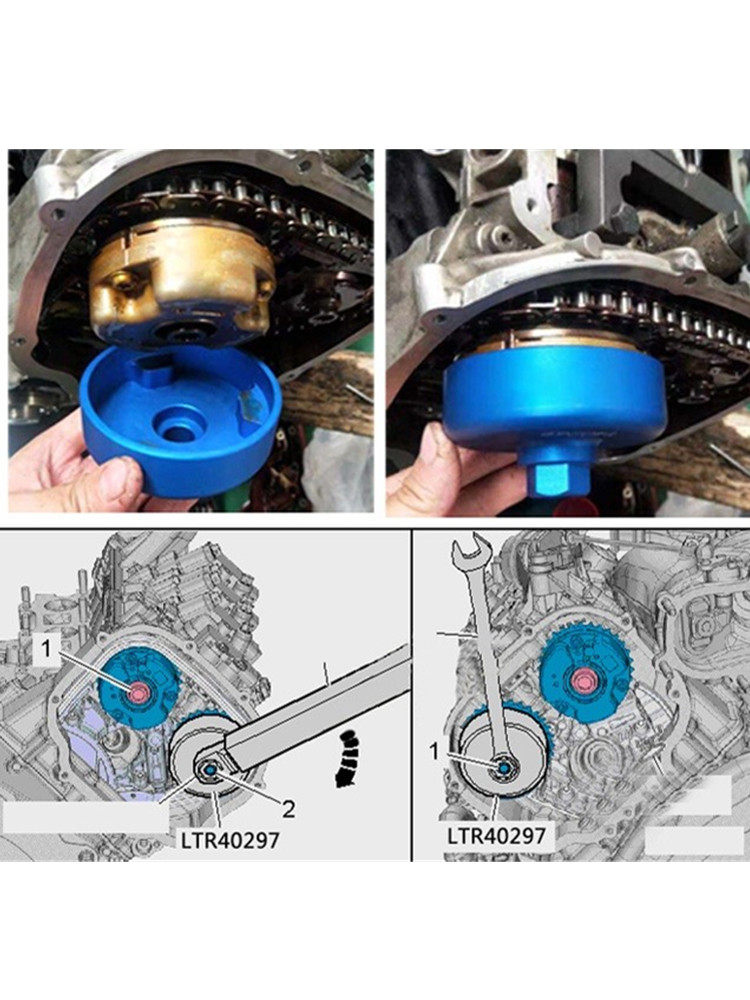 1
2
LTR40297
1
LTR40297