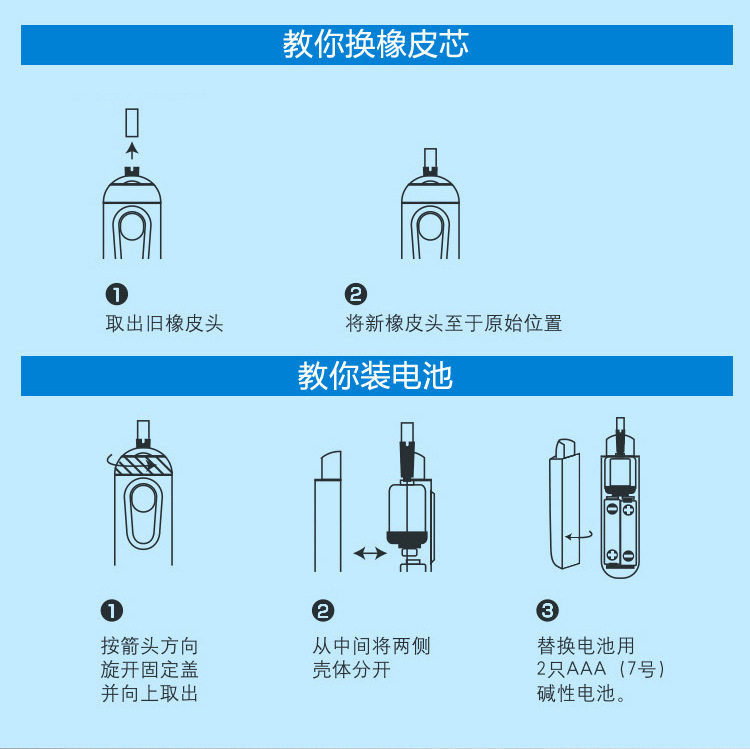 教你换橡皮芯

❶
取出旧橡皮头

❷
将新橡皮头至于原始位置

教你装电池

❶
按箭头方向
旋开固定盖
并向上取出

❷
从中间将两侧
壳体分开

❸
替换电池用
2只AAA（7号）
碱性电池。