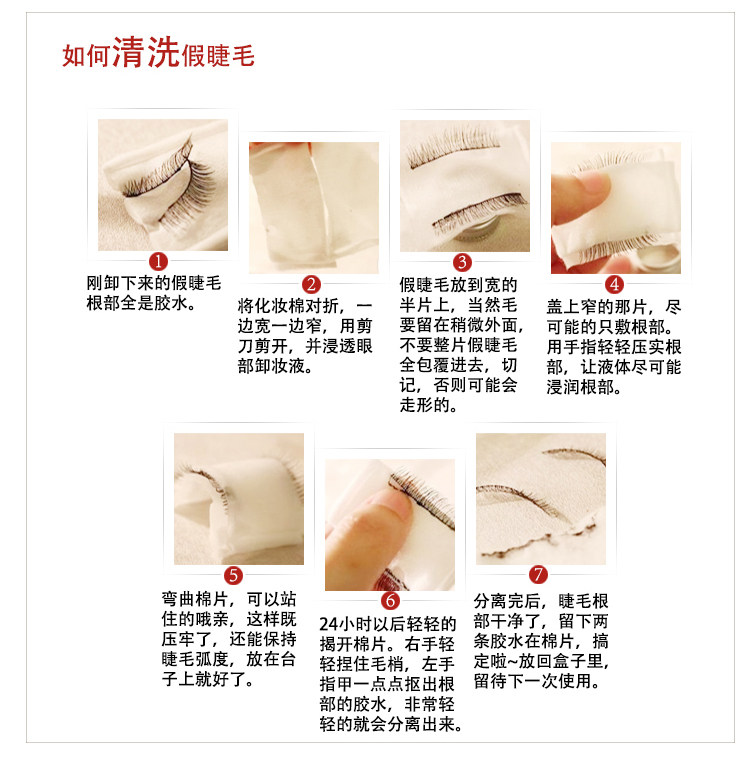 如何清洗假睫毛

1
刚卸下来的假睫毛根部全是胶水。

2
将化妆棉对折，一边宽一边窄，用剪刀剪开，并浸透眼部卸妆液。

3
假睫毛放到宽的半片上，当然毛要留在稍微外面，不要整片假睫毛全包覆进去，切记，否则可能会走形的。

4
盖上窄的那片，尽可能的只敷根部。用手指轻轻压实根部，让液体尽可能浸润根部。

5
弯曲棉片，可以站住的哦亲，这样既压牢了，还能保持睫毛弧度，放在台子上就好了。

6
24小时以后轻轻的揭开棉片。右手轻轻捏住毛梢，左手指甲一点点抠出根部的胶水，非常轻轻的就会分离出来。

7
分离完后，睫毛根部干净了，留下两条胶水在棉片，搞定啦~放回盒子里，留待下一次使用。