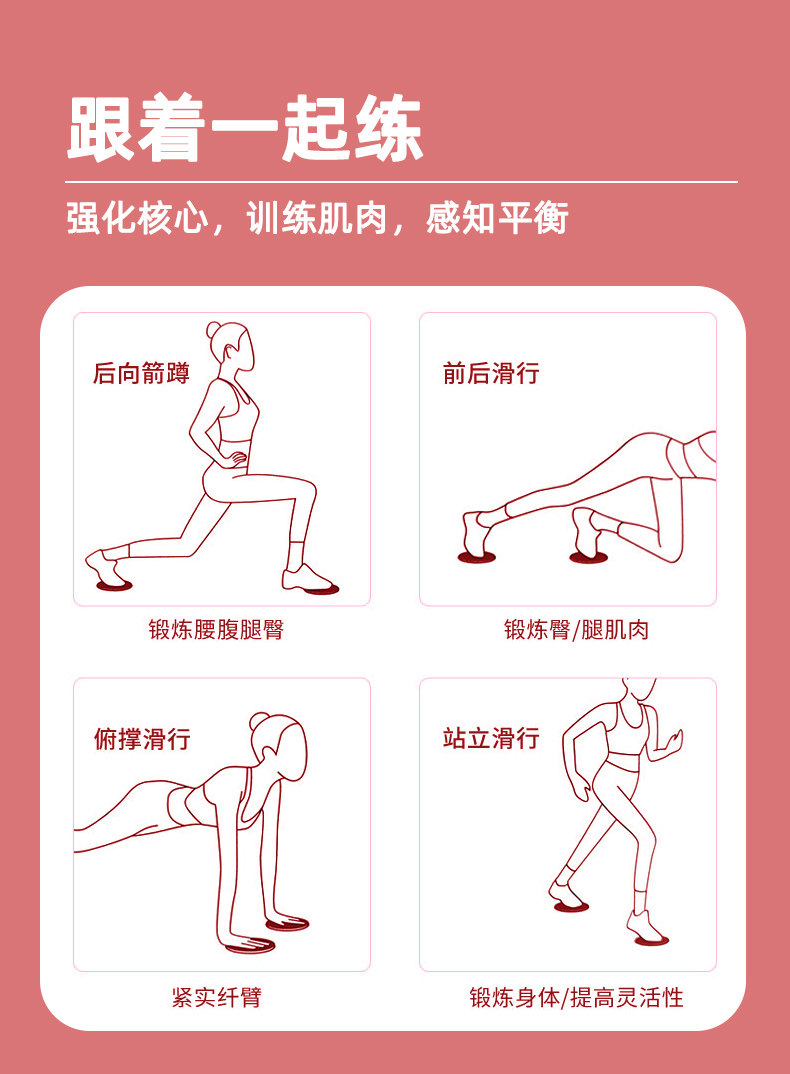 跟着一起练

强化核心，训练肌肉，感知平衡

后向箭蹲

锻炼腰腹腿臀

前后滑行

锻炼臀/腿肌肉

俯撑滑行

紧实纤臂

站立滑行

锻炼身体/提高灵活性