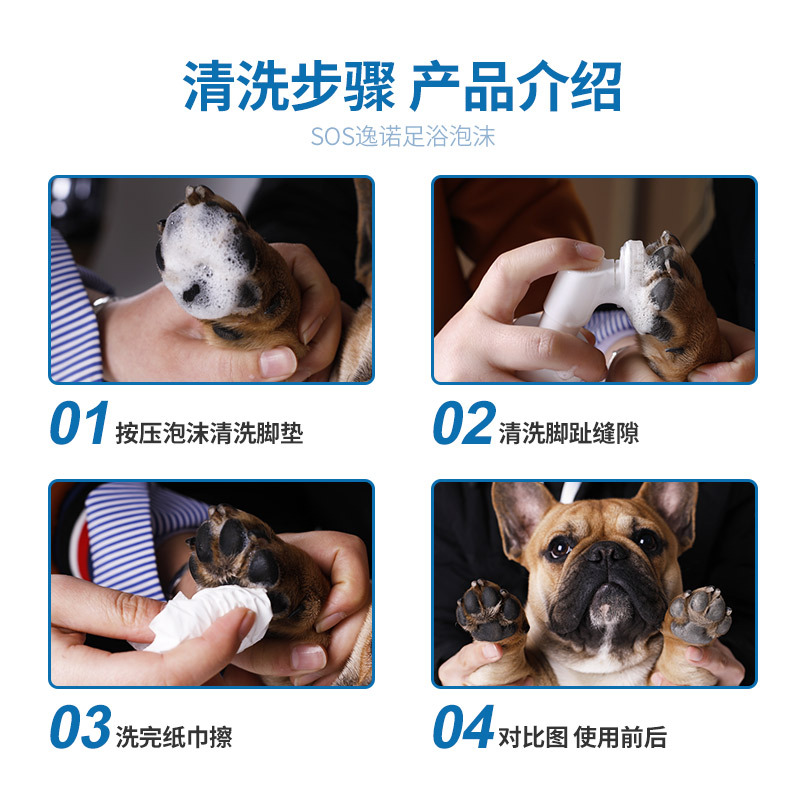 清洗步骤 产品介绍

SOS逸诺足浴泡沫

01 按压泡沫清洗脚垫

02 清洗脚趾缝隙

03 洗完纸巾擦

04 对比图 使用前后