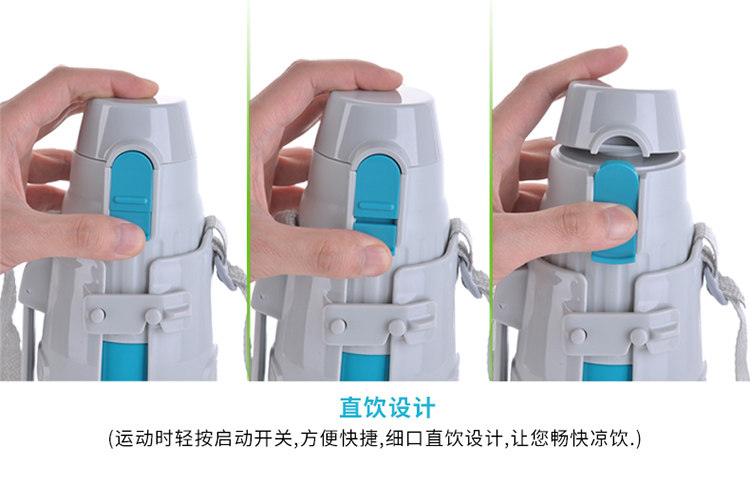 直饮设计

(运动时轻按启动开关,方便快捷,细口直饮设计,让您畅快凉饮.)