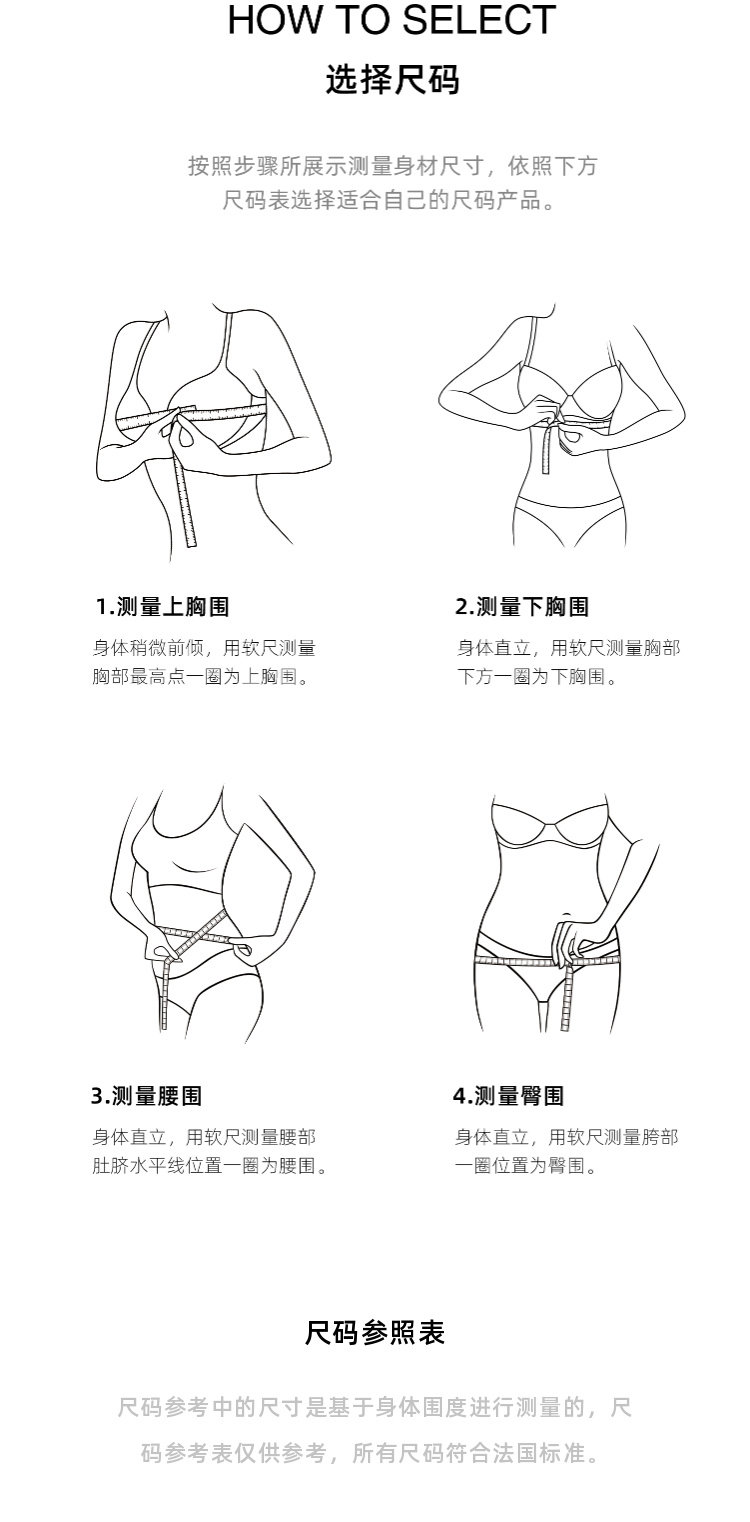 HOW TO SELECT
选择尺码

按照步骤所展示测量身材尺寸，依照下方尺码表选择适合自己的尺码产品。

1.测量上胸围

身体稍微前倾，用软尺测量胸部最高点一圈为上胸围。

2.测量下胸围

身体直立，用软尺测量胸部下方一圈为下胸围。

3.测量腰围

身体直立，用软尺测量腰部肚脐水平线位置一圈为腰围。

4.测量臀围

身体直立，用软尺测量胯部一圈位置为臀围。

尺码参照表

尺码参考中的尺寸是基于身体围度进行测量的，尺码参考表仅供参考，所有尺码符合法国标准。