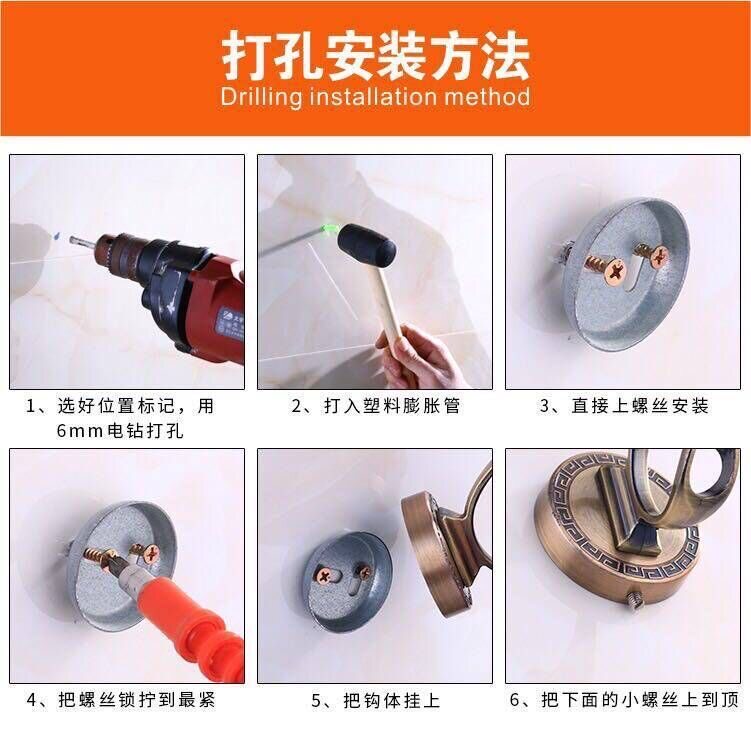 打孔安装方法
Drilling installation method

1、选好位置标记，用6mm电钻打孔

2、打入塑料膨胀管

3、直接上螺丝安装

4、把螺丝锁拧到最紧

5、把钩体挂上

6、把下面的小螺丝上到顶