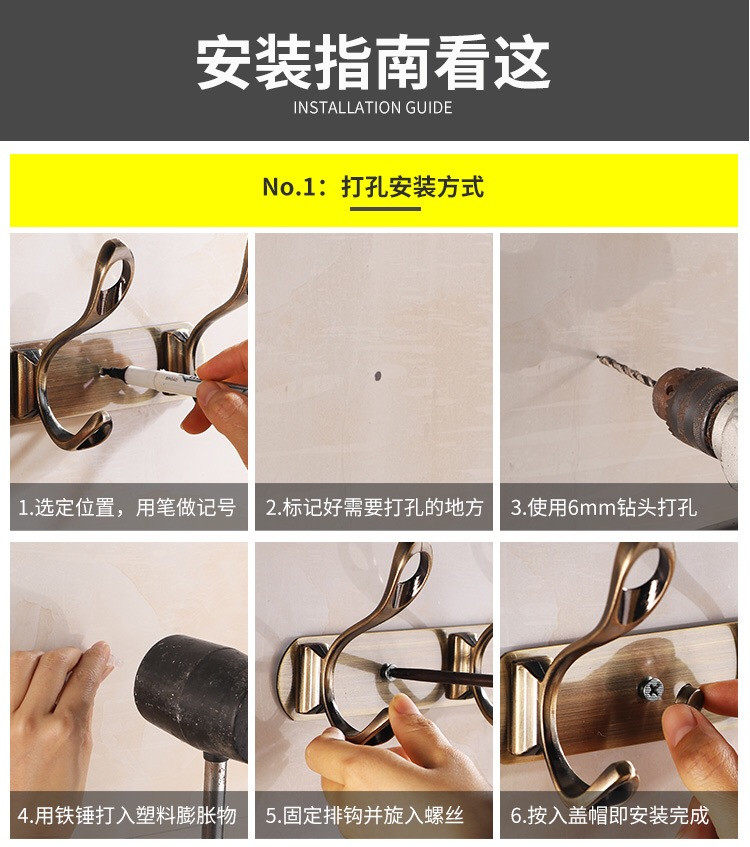 安装指南看这
INSTALLATION GUIDE

No.1：打孔安装方式

1.选定位置，用笔做记号

2.标记好需要打孔的地方

3.使用6mm钻头打孔

4.用铁锤打入塑料膨胀物

5.固定排钩并旋入螺丝

6.按入盖帽即安装完成