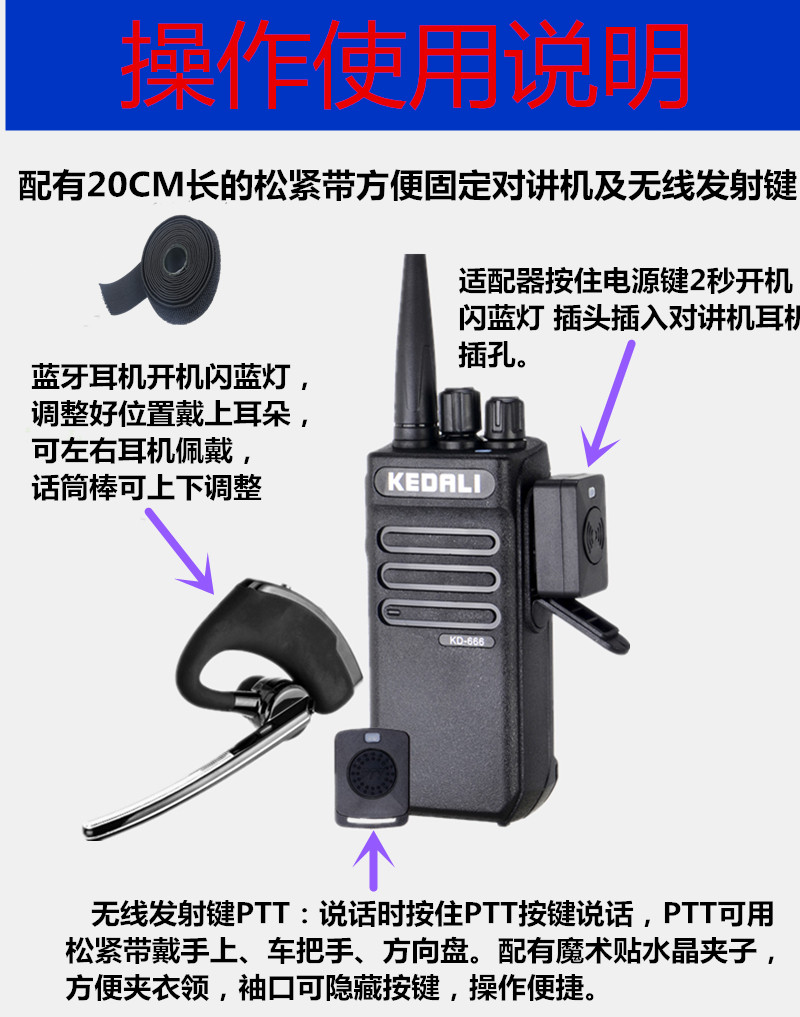 操作使用说明

配有20CM长的松紧带方便固定对讲机及无线发射键

适配器按住电源键2秒开机闪蓝灯 插头插入对讲机耳机插孔。

蓝牙耳机开机闪蓝灯，调整好位置戴上耳朵，可左右耳机佩戴，话筒棒可上下调整

KEDALI

KD-666

无线发射键PTT：说话时按住PTT按键说话，PTT可用松紧带戴手上、车把手、方向盘。配有魔术贴水晶夹子，方便夹衣领，袖口可隐藏按键，操作便捷。