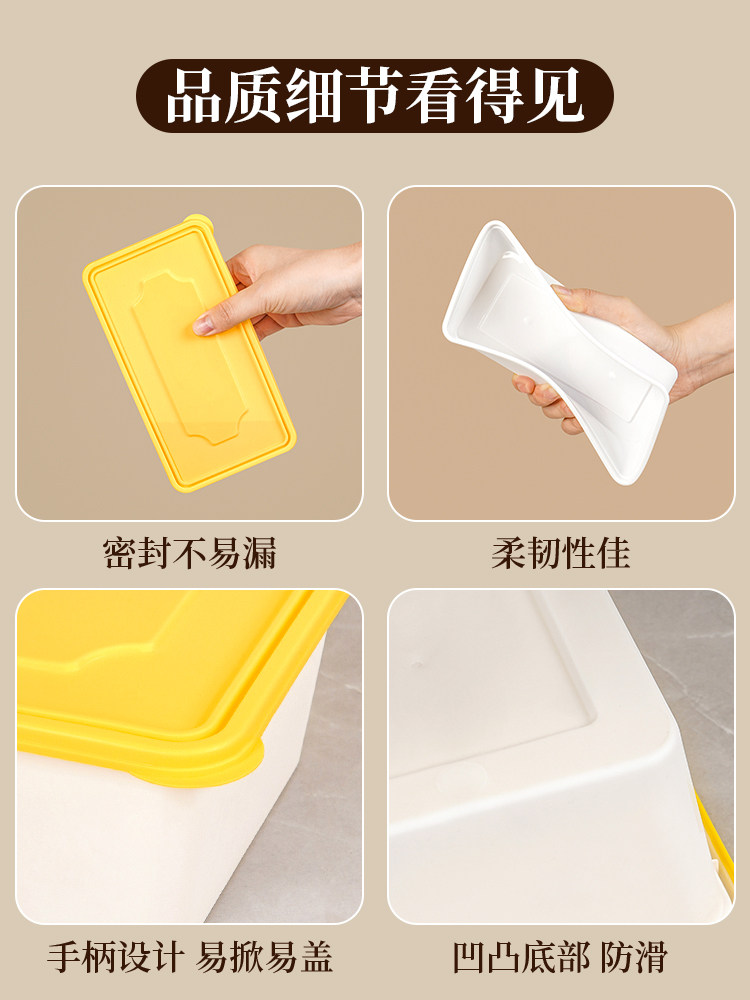 品质细节看得见

密封不易漏

柔韧性佳

手柄设计 易掀易盖

凹凸底部 防滑