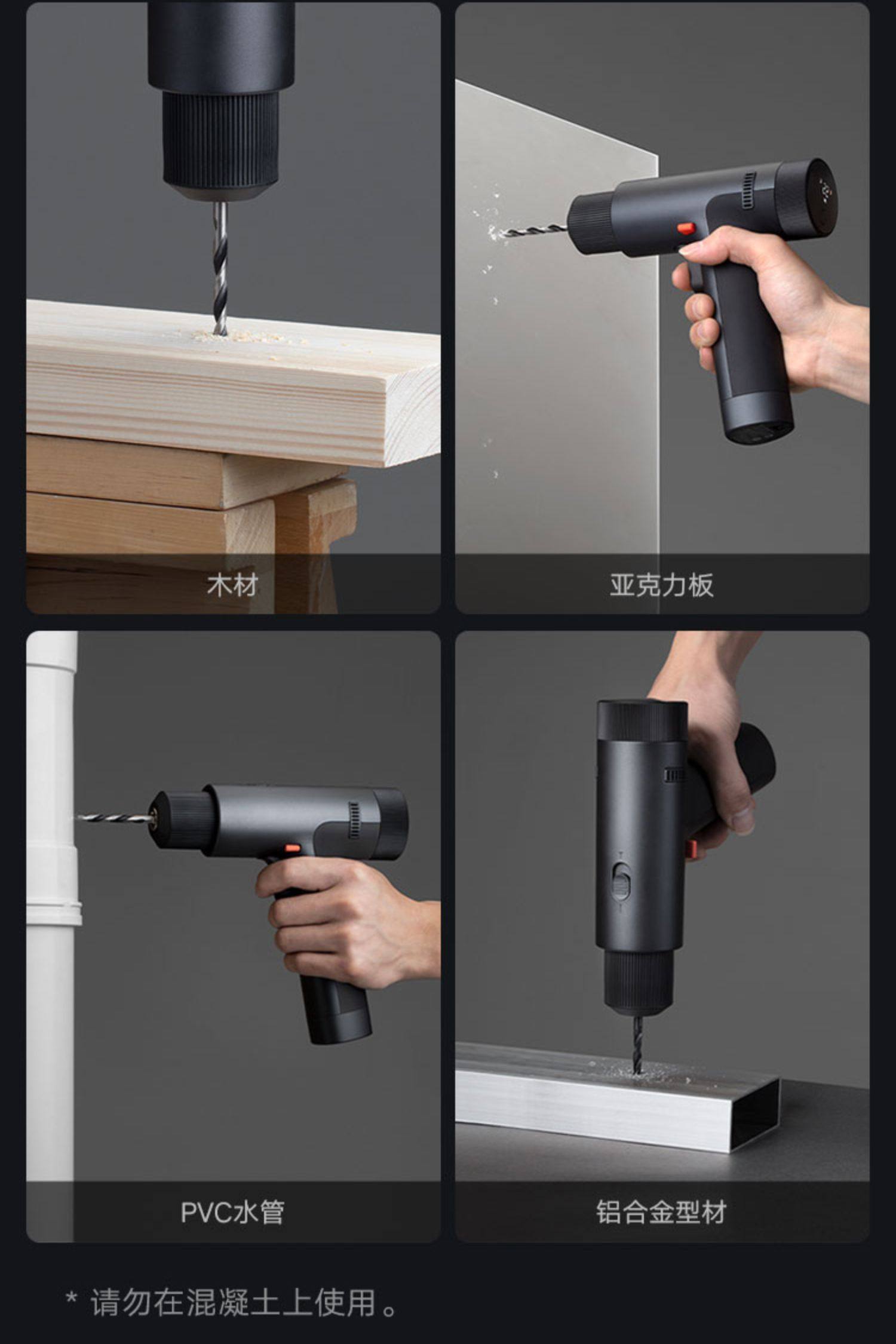 木材

亚克力板

PVC水管

铝合金型材

* 请勿在混凝土上使用。