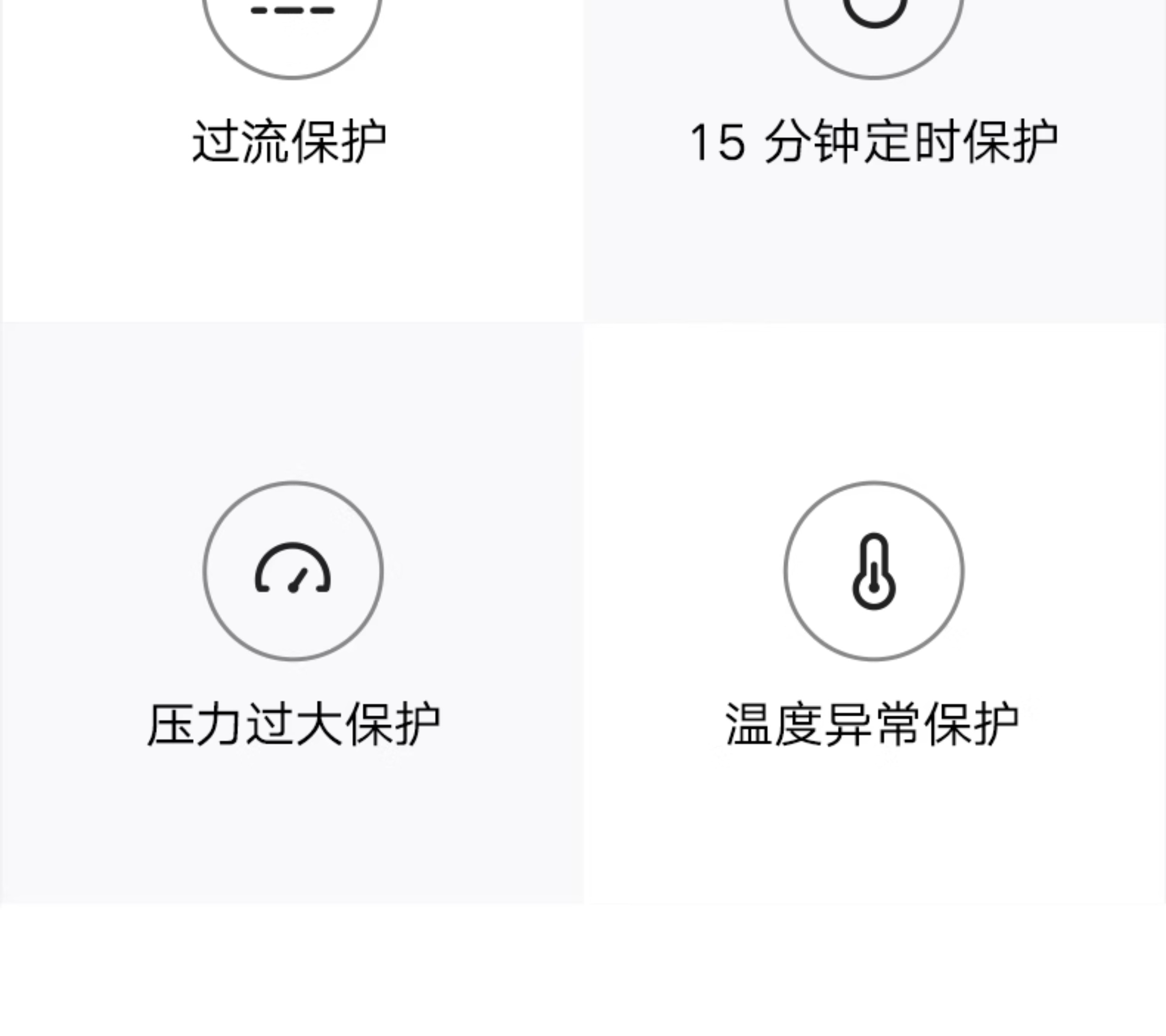 过流保护

15分钟定时保护

压力过大保护

温度异常保护