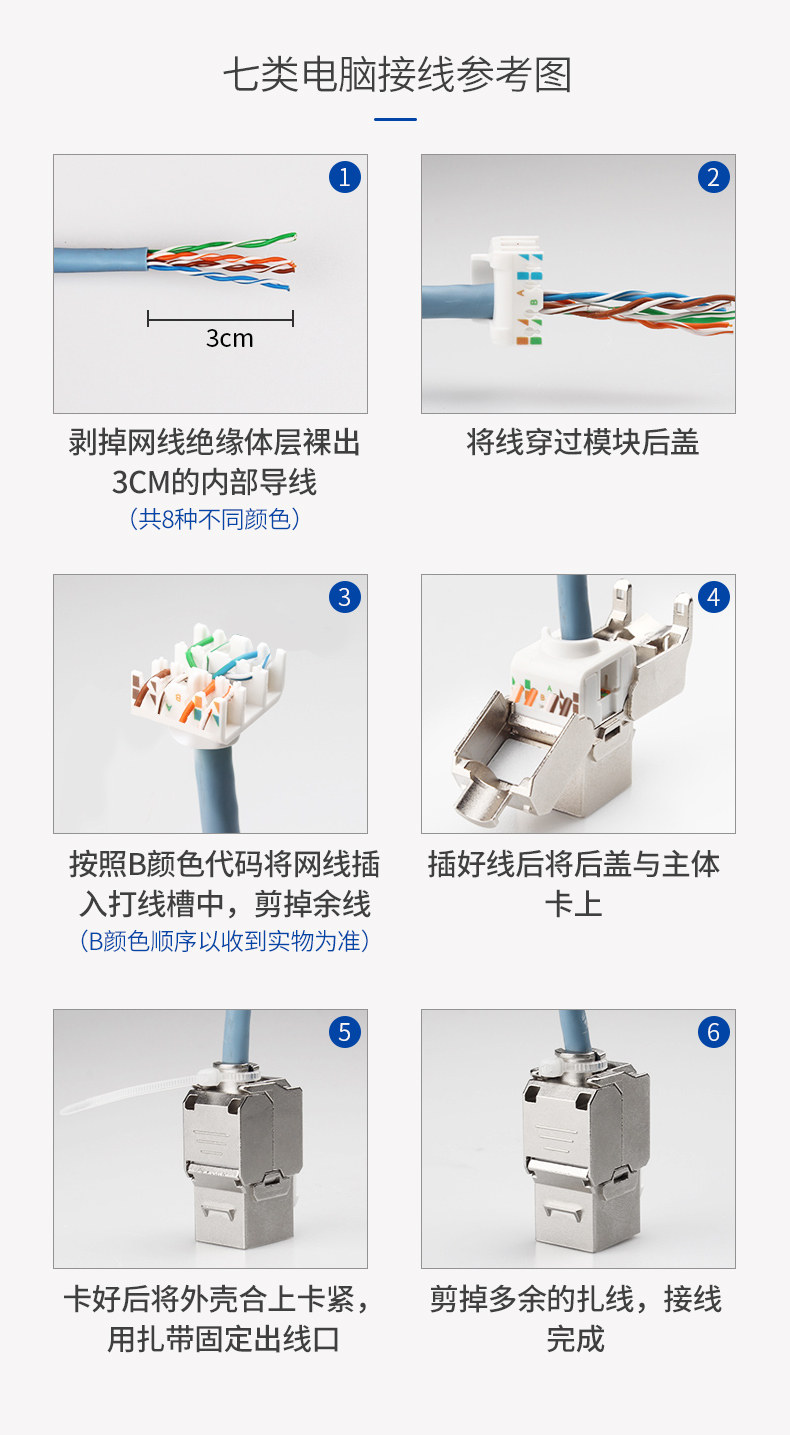 七类电脑接线参考图

1

3cm

剥掉网线绝缘体层裸出3CM的内部导线
（共8种不同颜色）

2

将线穿过模块后盖

3

按照B颜色代码将网线插入打线槽中，剪掉余线
（B颜色顺序以收到实物为准）

4

插好线后将后盖与主体卡上

5

卡好后将外壳合上卡紧，用扎带固定出线口

6

剪掉多余的扎线，接线完成