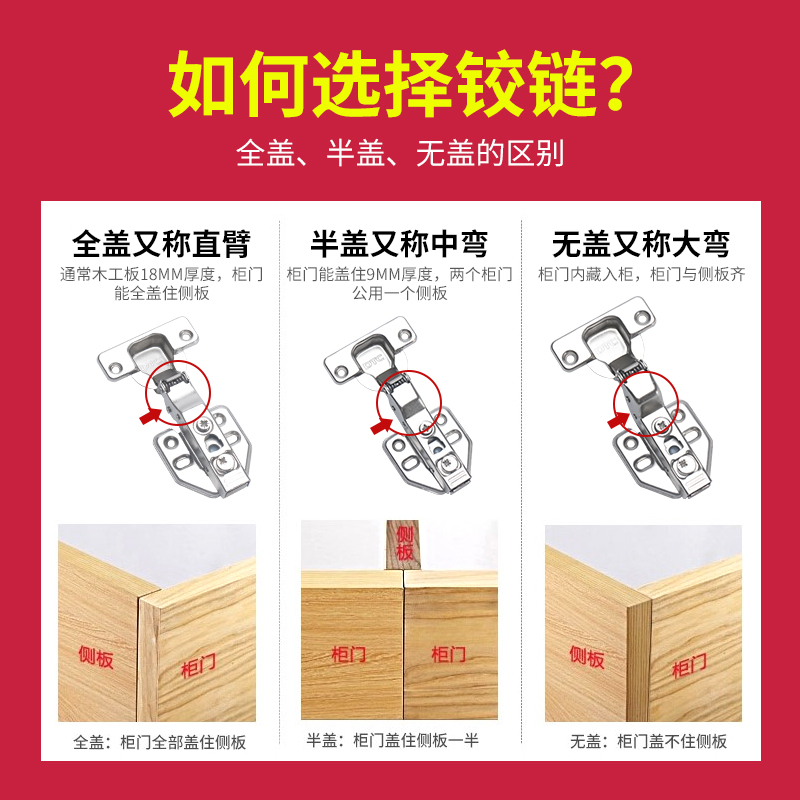 如何选择铰链?

全盖、半盖、无盖的区别

全盖又称直臂
通常木工板18MM厚度，柜门能全盖住侧板

侧板
柜门

全盖：柜门全部盖住侧板

半盖又称中弯
柜门能盖住9MM厚度，两个柜门公用一个侧板

侧板
柜门
柜门

半盖：柜门盖住侧板一半

无盖又称大弯
柜门内藏入柜，柜门与侧板齐

侧板
柜门

无盖：柜门盖不住侧板