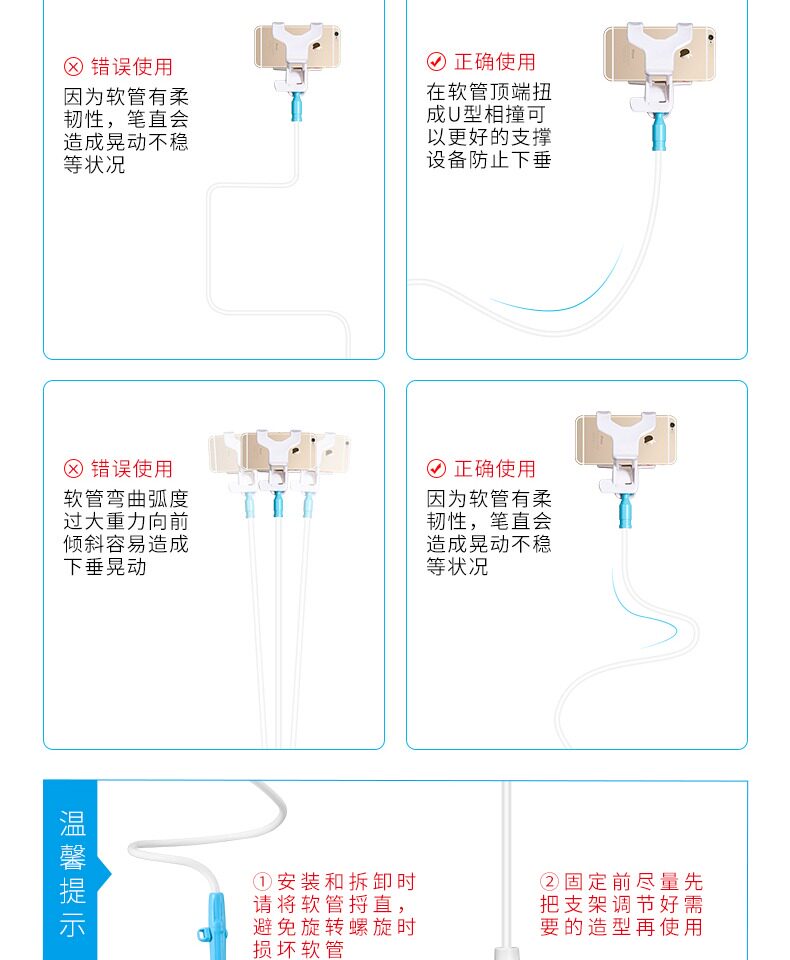 ⊗ 错误使用
因为软管有柔韧性，笔直会造成晃动不稳等状况

✓ 正确使用
在软管顶端扭成U型相撞可以更好的支撑设备防止下垂

⊗ 错误使用
软管弯曲弧度过大重力向前倾斜容易造成下垂晃动

✓ 正确使用
因为软管有柔韧性，笔直会造成晃动不稳等状况

温馨提示

①安装和拆卸时请将软管捋直，避免旋转螺旋时损坏软管

②固定前尽量先把支架调节好需要的造型再使用