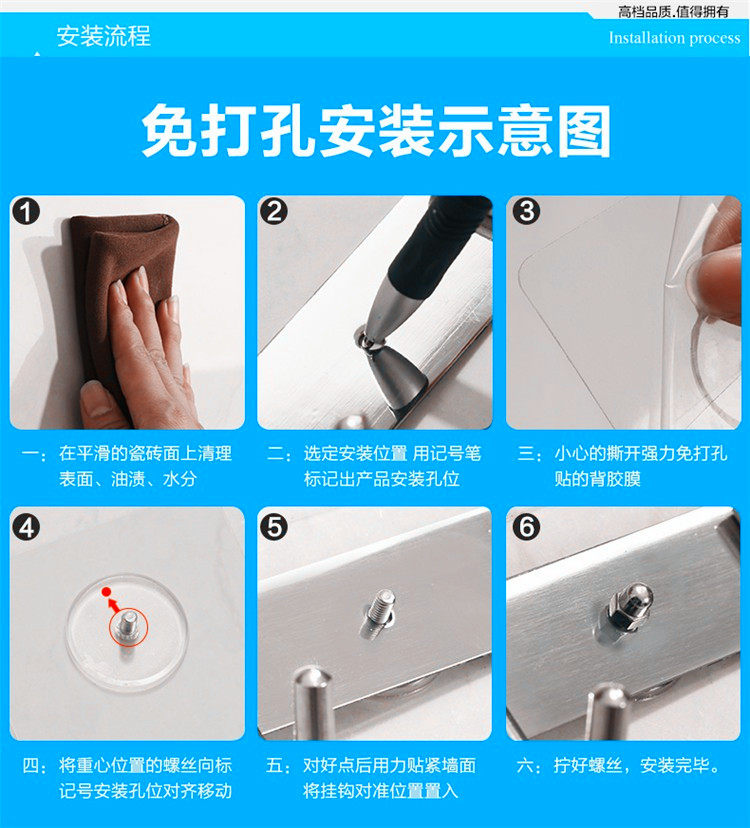 高档品质.值得拥有

安装流程

Installation process

免打孔安装示意图

1

一：在平滑的瓷砖面上清理表面、油渍、水分

2

二：选定安装位置 用记号笔标记出产品安装孔位

3

三：小心的撕开强力免打孔贴的背胶膜

4

四：将重心位置的螺丝向标记号安装孔位对齐移动

5

五：对好点后用力贴紧墙面将挂钩对准位置置入

6

六：拧好螺丝，安装完毕。