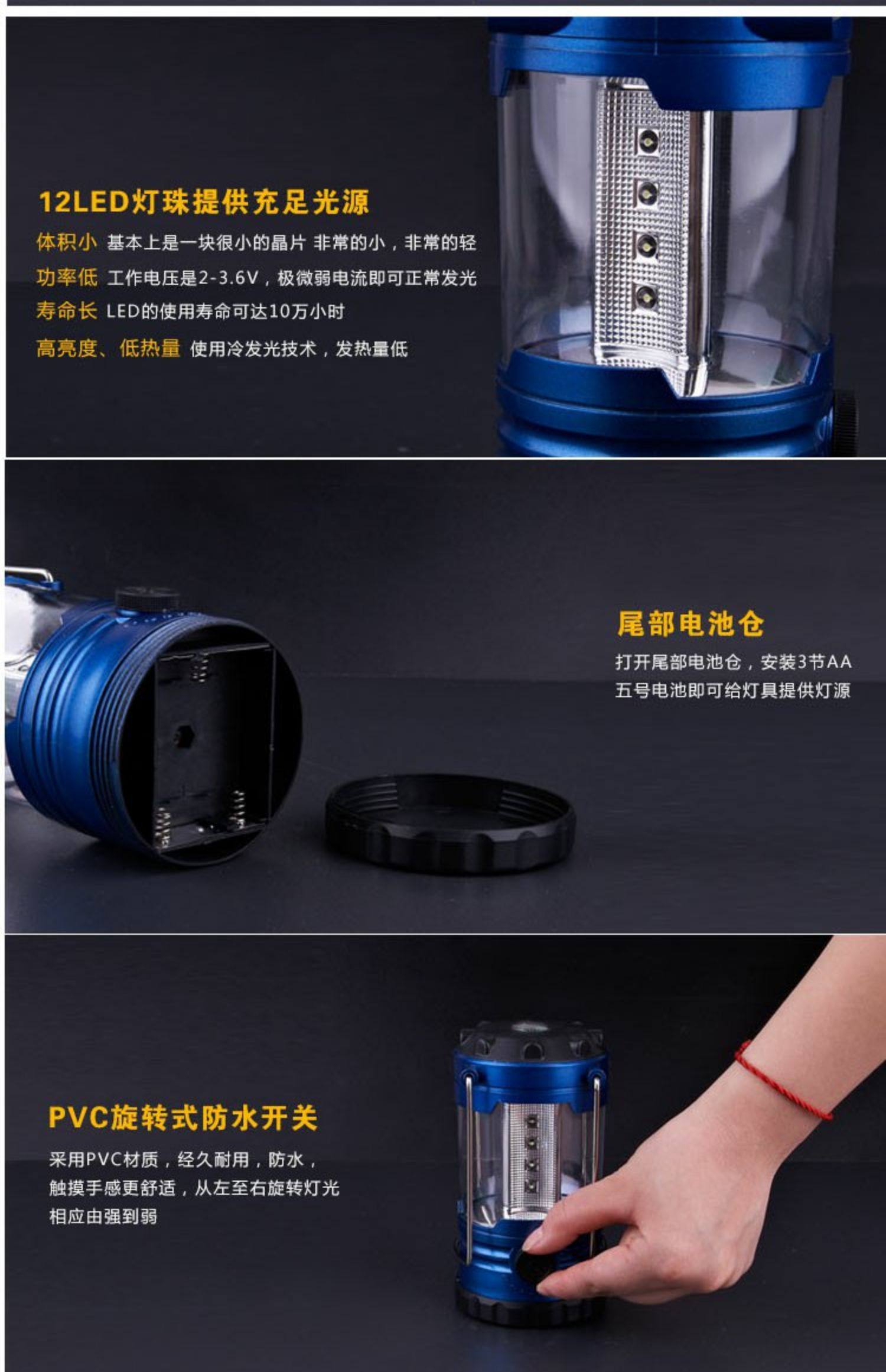 12LED灯珠提供充足光源

体积小 基本上是一块很小的晶片 非常的小，非常的轻

功率低 工作电压是2-3.6V，极微弱电流即可正常发光

寿命长 LED的使用寿命可达10万小时

高亮度、低热量 使用冷发光技术，发热量低

尾部电池仓

打开尾部电池仓，安装3节AA五号电池即可给灯具提供灯源

PVC旋转式防水开关

采用PVC材质，经久耐用，防水，触摸手感更舒适，从左至右旋转灯光相应由强到弱