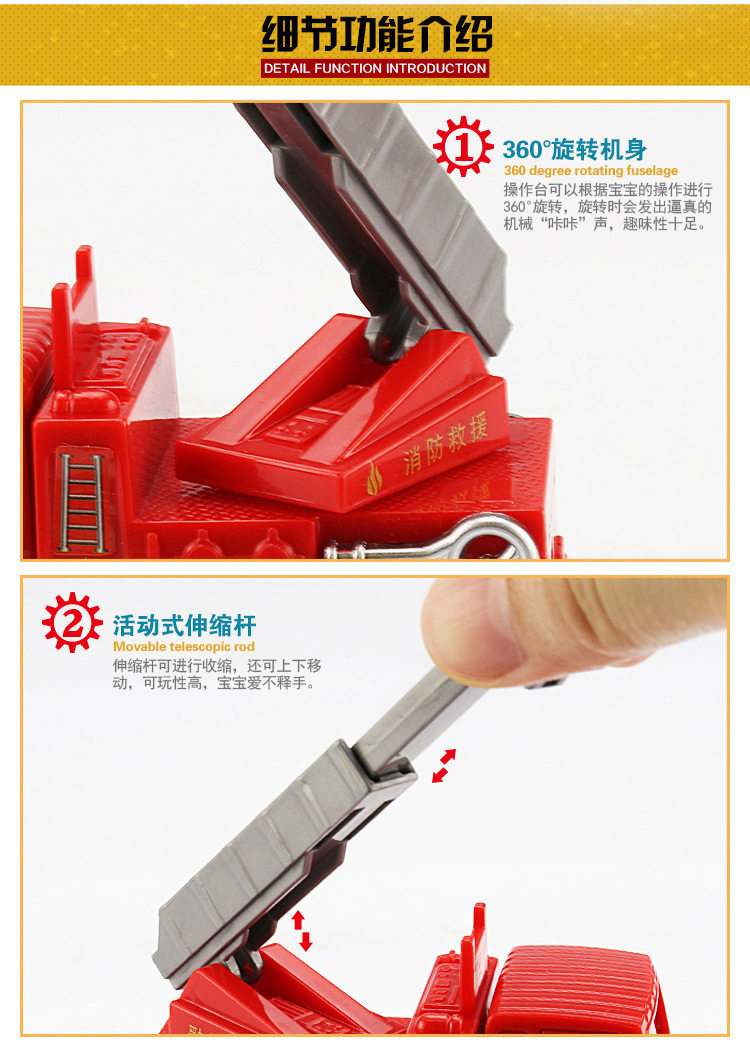 细节功能介绍
DETAIL FUNCTION INTRODUCTION

1 360°旋转机身
360 degree rotating fuselage
操作台可以根据宝宝的操作进行360°旋转，旋转时会发出逼真的机械“咔咔”声，趣味性十足。

消防救援

2 活动式伸缩杆
Movable telescopic rod
伸缩杆可进行收缩，还可上下移动，可玩性高，宝宝爱不释手。