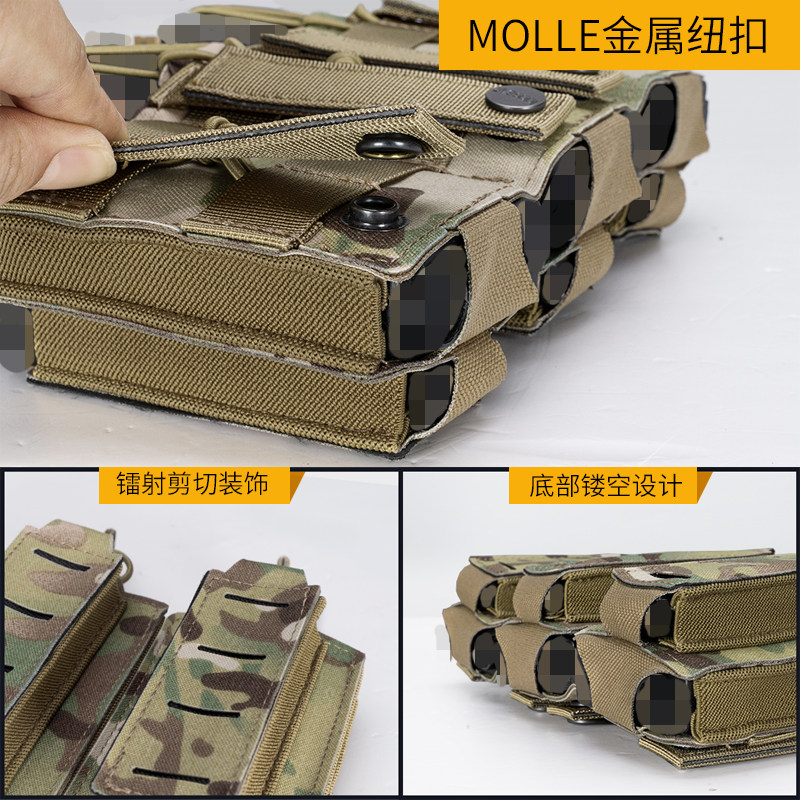 MOLLE金属纽扣

镭射剪切装饰

底部镂空设计