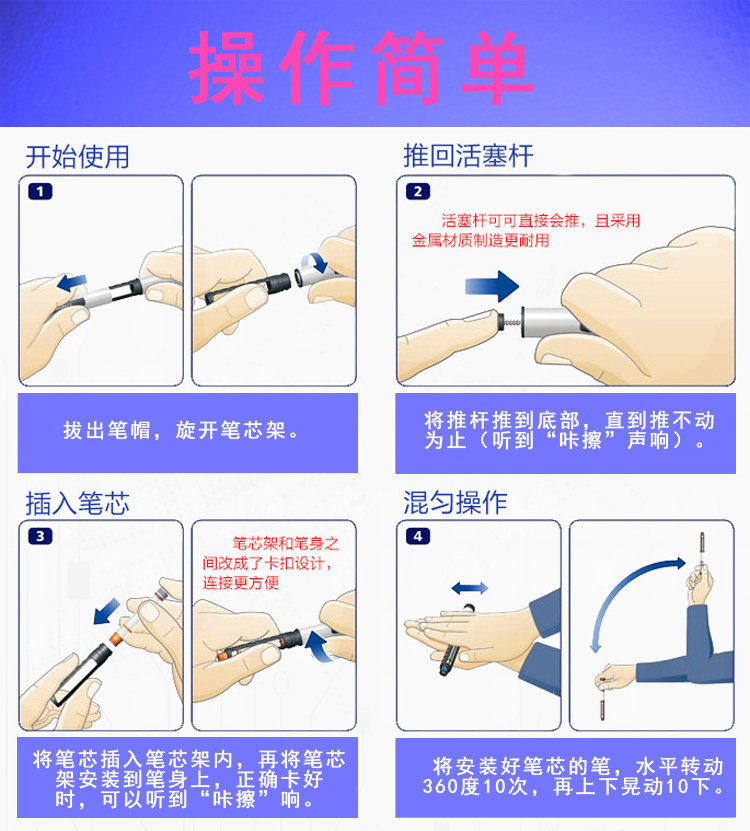 操作简单

开始使用

1

拔出笔帽，旋开笔芯架。

推回活塞杆

2

活塞杆可可直接会推，且采用金属材质制造更耐用

将推杆推到底部，直到推不动为止（听到“咔擦”声响）。

插入笔芯

3

笔芯架和笔身之间改成了卡扣设计，连接更方便

将笔芯插入笔芯架内，再将笔芯架安装到笔身上，正确卡好时，可以听到“咔擦”响。

混匀操作

4

将安装好笔芯的笔，水平转动360度10次，再上下晃动10下。