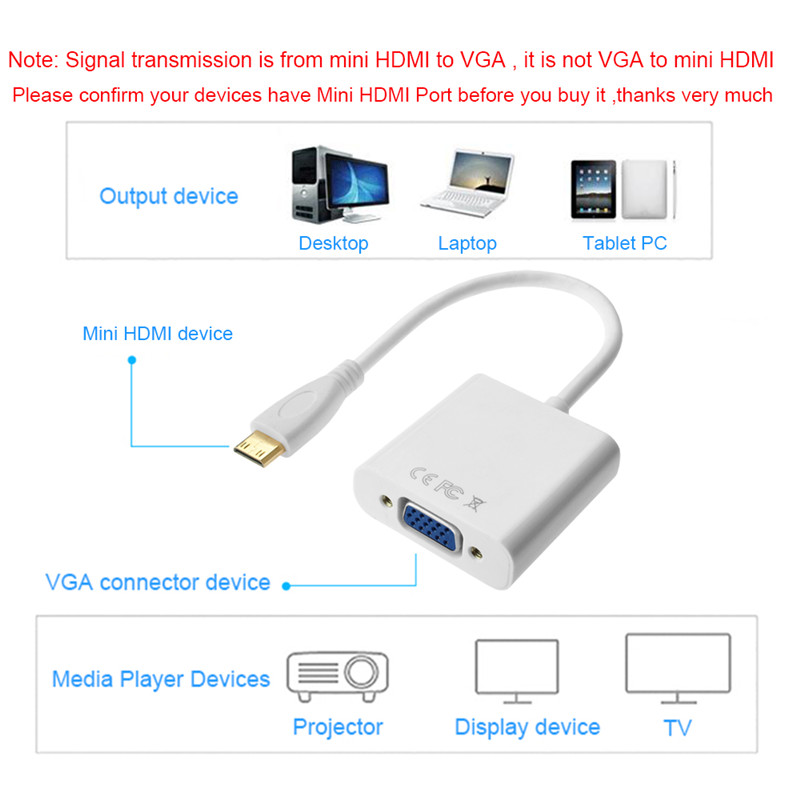 Note: Signal transmission is from mini HDMI to VGA , it is not VGA to mini HDMI
Please confirm your devices have Mini HDMI Port before you buy it ,thanks very much

Output device

Desktop

Laptop

Tablet PC

Mini HDMI device

CE FC

VGA connector device

Media Player Devices

Projector

Display device

TV