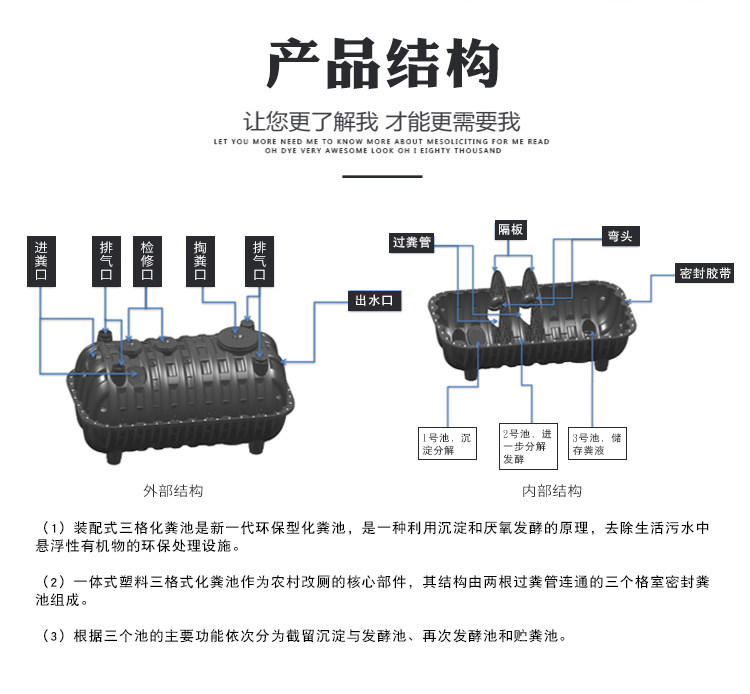 产品结构

让您更了解我 才能更需要我

LET YOU MORE NEED ME TO KNOW MORE ABOUT MESOLICITING FOR ME READ OH DYE VERY AWESOME LOOK OH I EIGHTY THOUSAND

进粪口

排气口

检修口

掏粪口

排气口

出水口

外部结构

过粪管

隔板

弯头

密封胶带

1号池，沉淀分解

2号池，进一步分解发酵

3号池，储存粪液

内部结构

（1）装配式三格化粪池是新一代环保型化粪池，是一种利用沉淀和厌氧发酵的原理，去除生活污水中悬浮性有机物的环保处理设施。

（2）一体式塑料三格式化粪池作为农村改厕的核心部件，其结构由两根过粪管连通的三个格室密封粪池组成。

（3）根据三个池的主要功能依次分为截留沉淀与发酵池、再次发酵池和贮粪池。