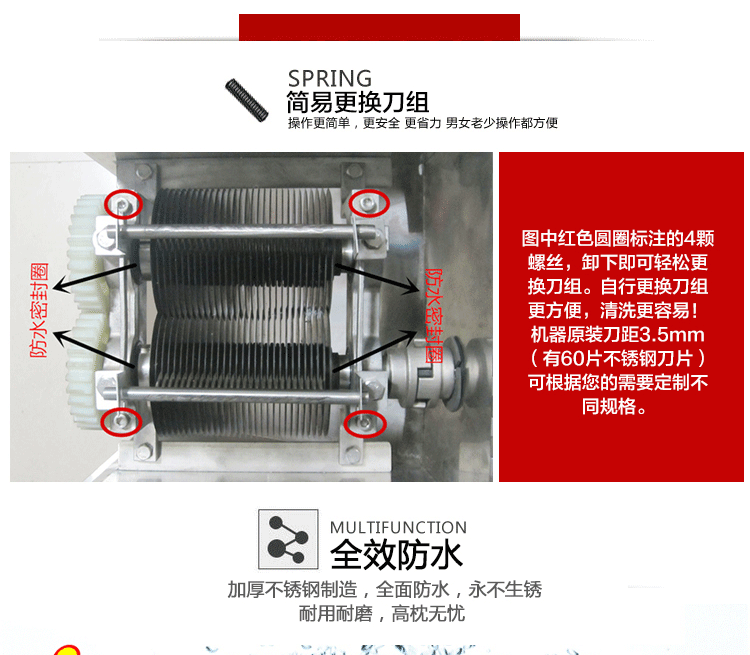 SPRING
简易更换刀组
操作更简单，更安全 更省力 男女老少操作都方便

防水密封圈

防水密封圈

图中红色圆圈标注的4颗螺丝，卸下即可轻松更换刀组。自行更换刀组更方便，清洗更容易！机器原装刀距3.5mm（有60片不锈钢刀片）可根据您的需要定制不同规格。

MULTIFUNCTION
全效防水
加厚不锈钢制造，全面防水，永不生锈
耐用耐磨，高枕无忧