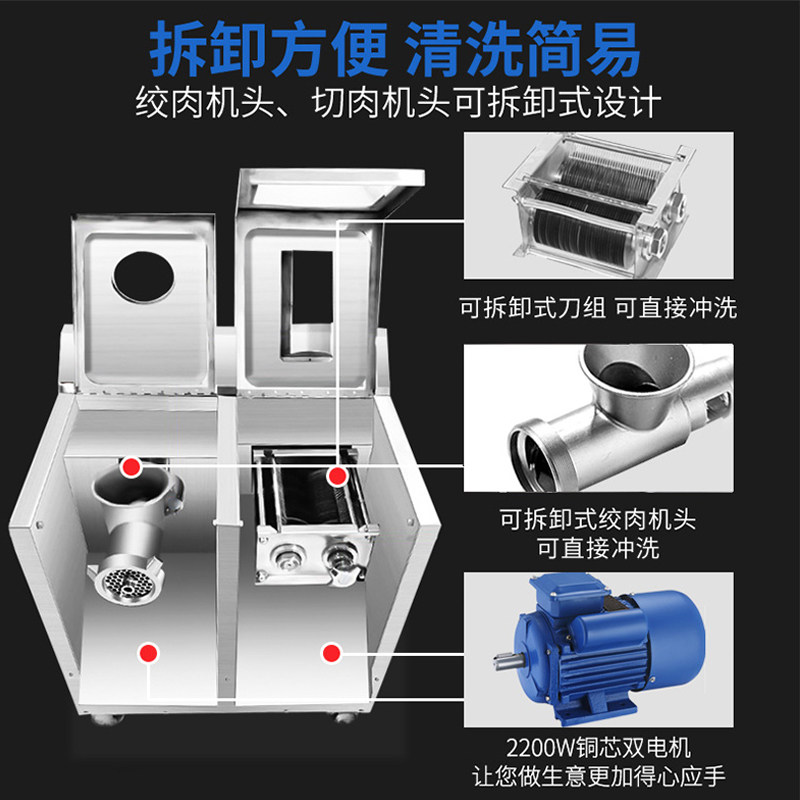 拆卸方便 清洗简易
绞肉机头、切肉机头可拆卸式设计

可拆卸式刀组 可直接冲洗

可拆卸式绞肉机头
可直接冲洗

2200W铜芯双电机
让您做生意更加得心应手