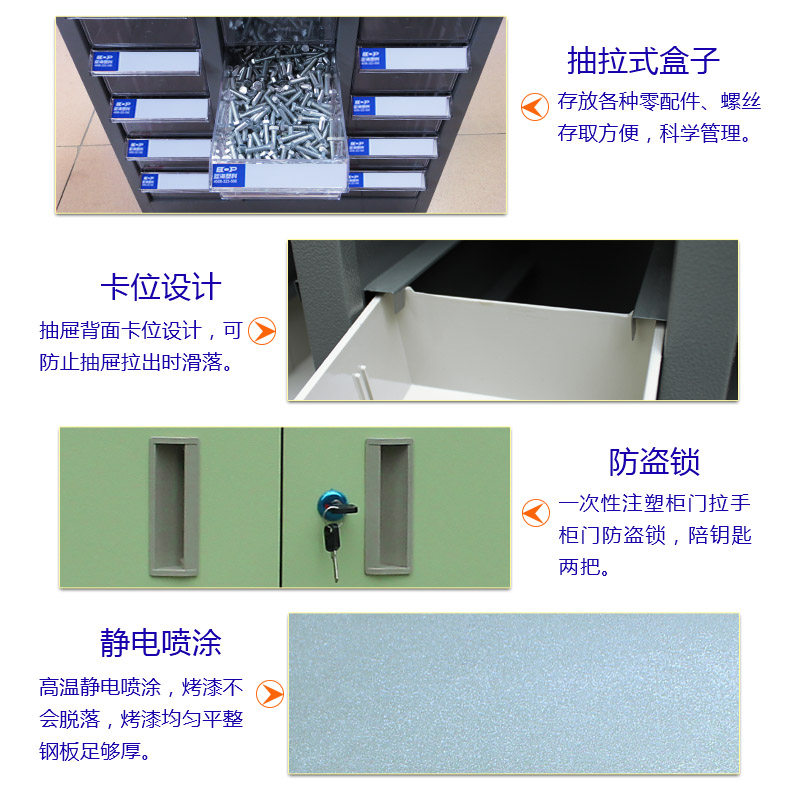 抽拉式盒子

存放各种零配件、螺丝存取方便，科学管理。

卡位设计

抽屉背面卡位设计，可防止抽屉拉出时滑落。

防盗锁

一次性注塑柜门拉手柜门防盗锁，陪钥匙两把。

静电喷涂

高温静电喷涂，烤漆不会脱落，烤漆均匀平整钢板足够厚。